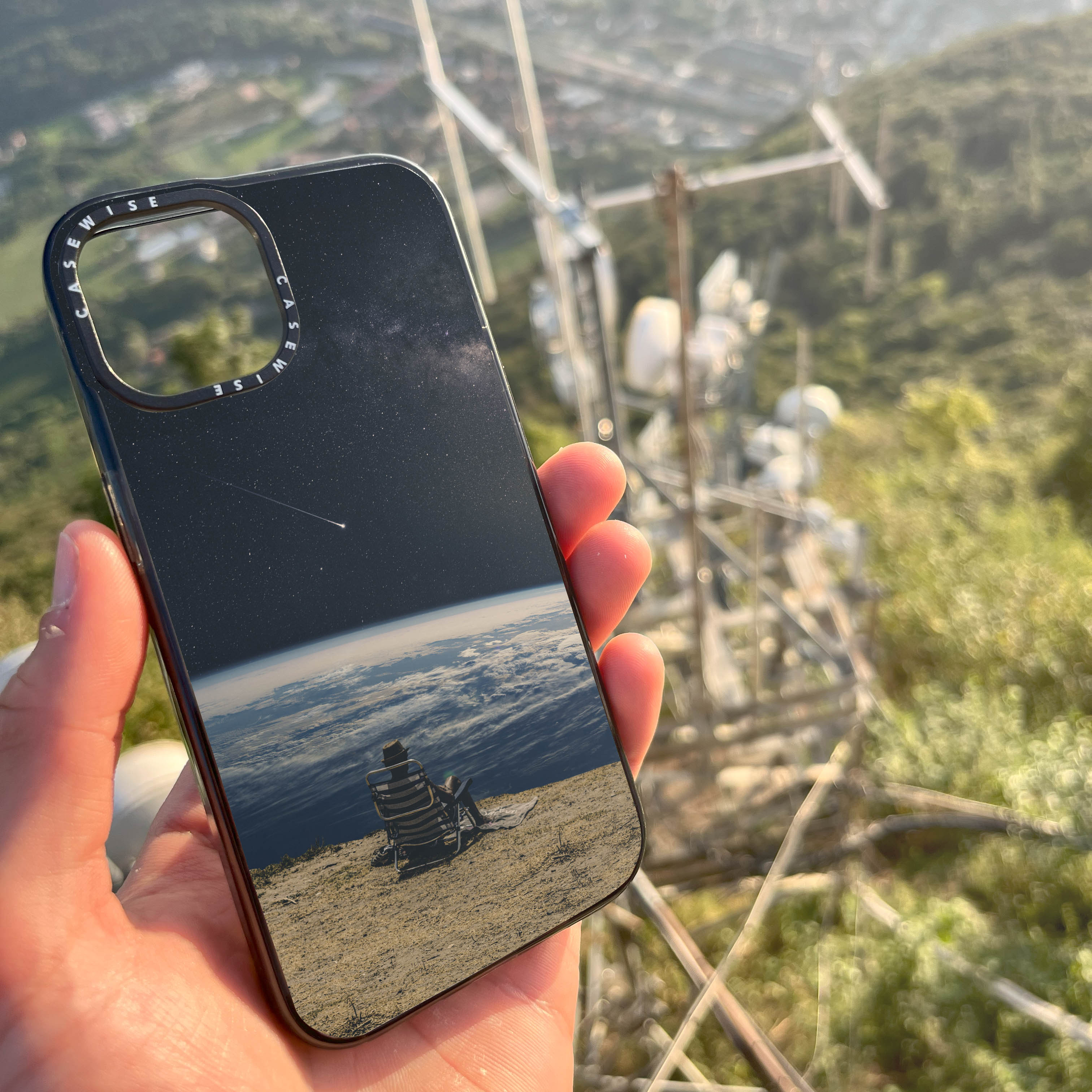 CASEWISE
CASEWISE