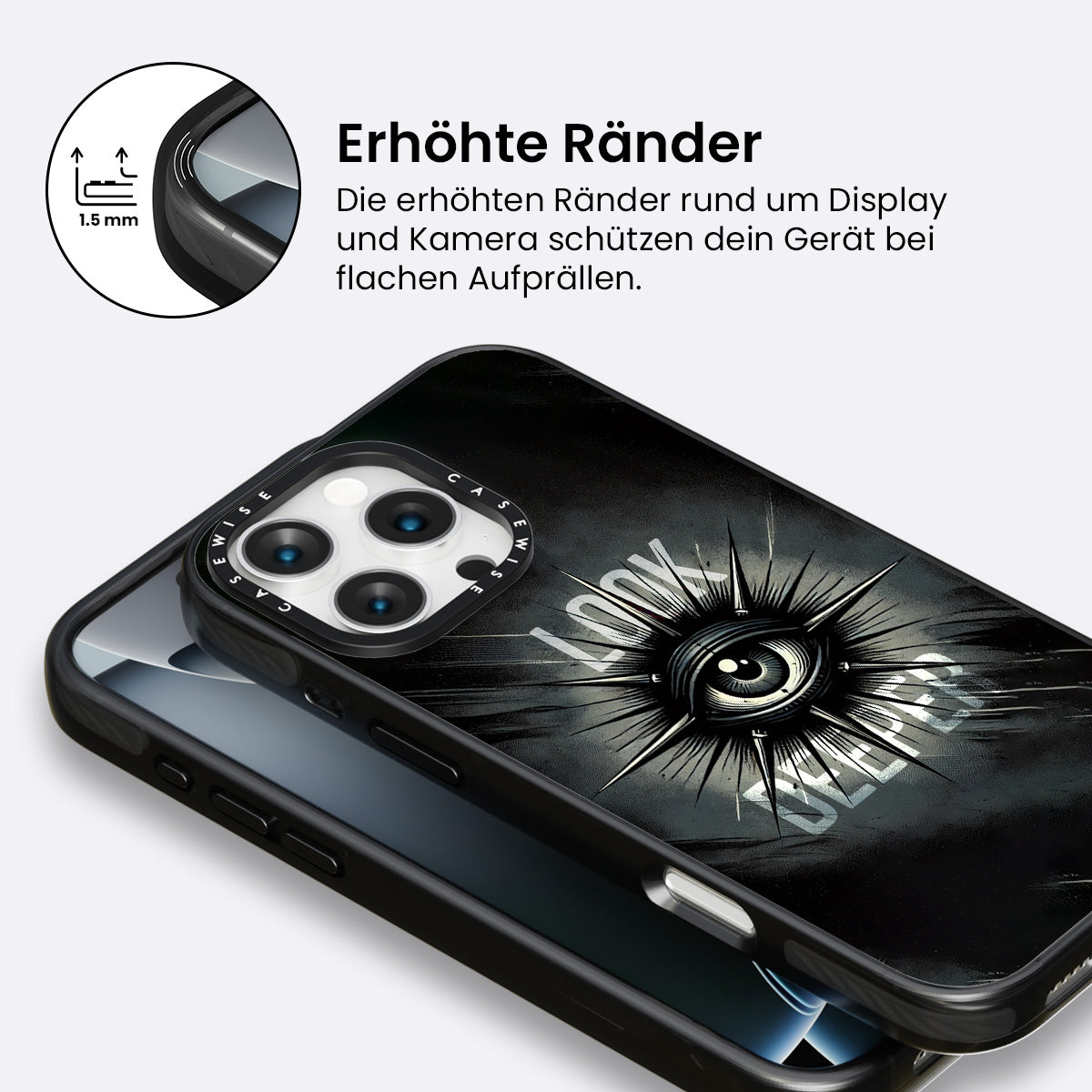 1.5 mm

Erhöhte Ränder

Die erhöhten Ränder rund um Display und Kamera schützen dein Gerät bei flachen Aufprällen.

CASEWISE CASEWISE

LOOK DEEPER