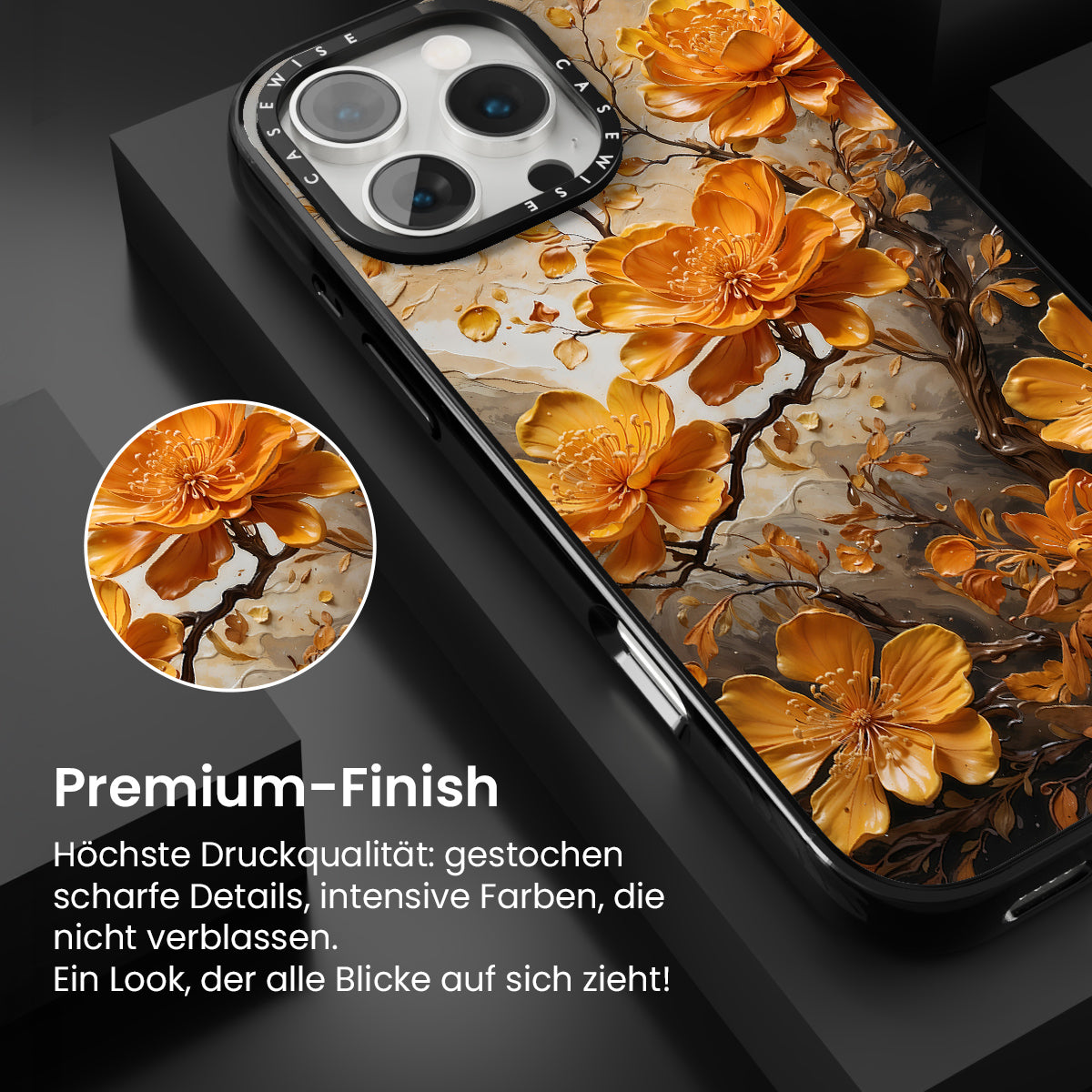 CASEWISE CASEWISE

Premium-Finish

Höchste Druckqualität: gestochen scharfe Details, intensive Farben, die nicht verblassen.
Ein Look, der alle Blicke auf sich zieht!