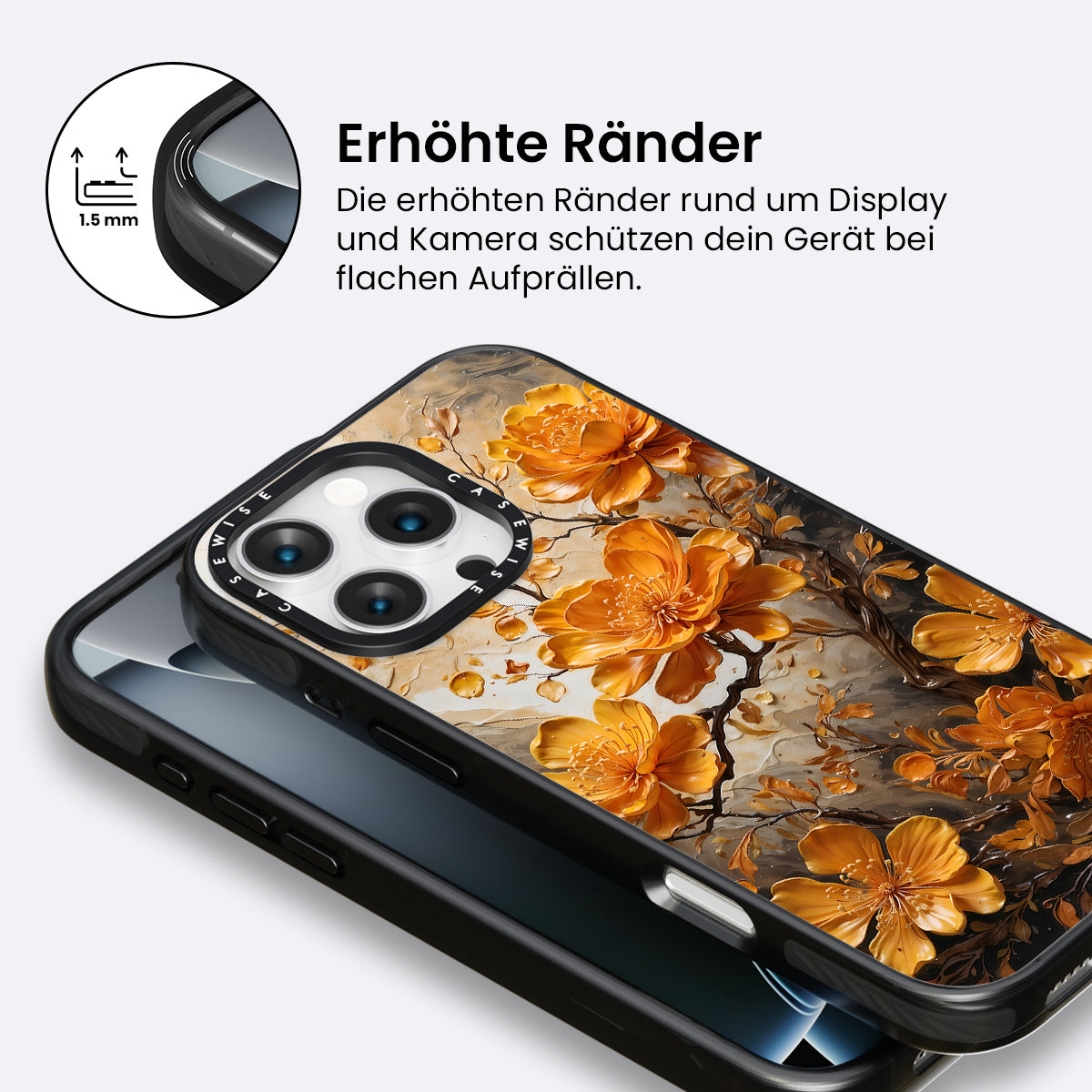 1.5 mm

Erhöhte Ränder

Die erhöhten Ränder rund um Display und Kamera schützen dein Gerät bei flachen Aufprällen.

CASEWISE CASEWISE