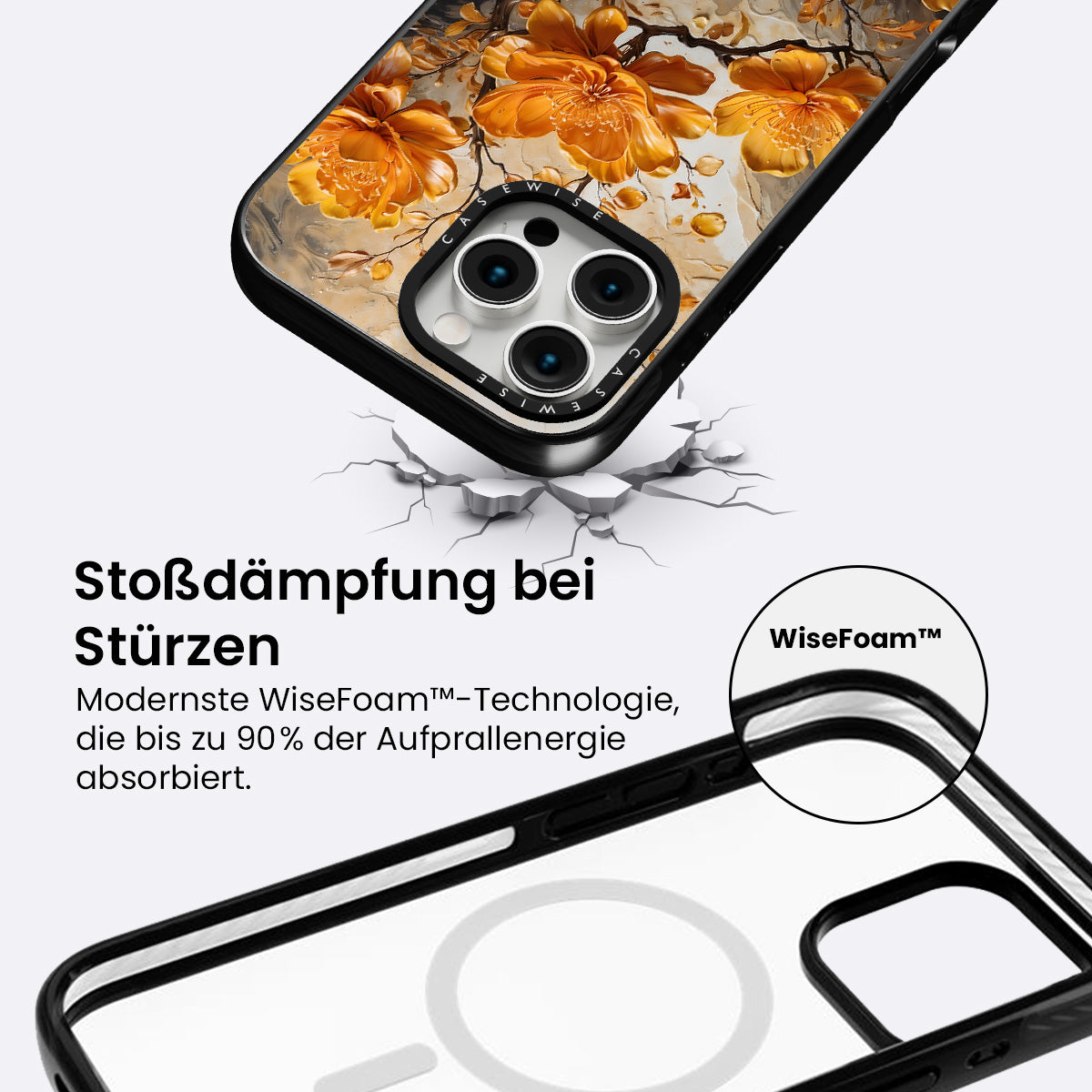 CASEWISE

CASEWISE

Stoßdämpfung bei Stürzen

Modernste WiseFoam™-Technologie, die bis zu 90% der Aufprallenergie absorbiert.

WiseFoam™