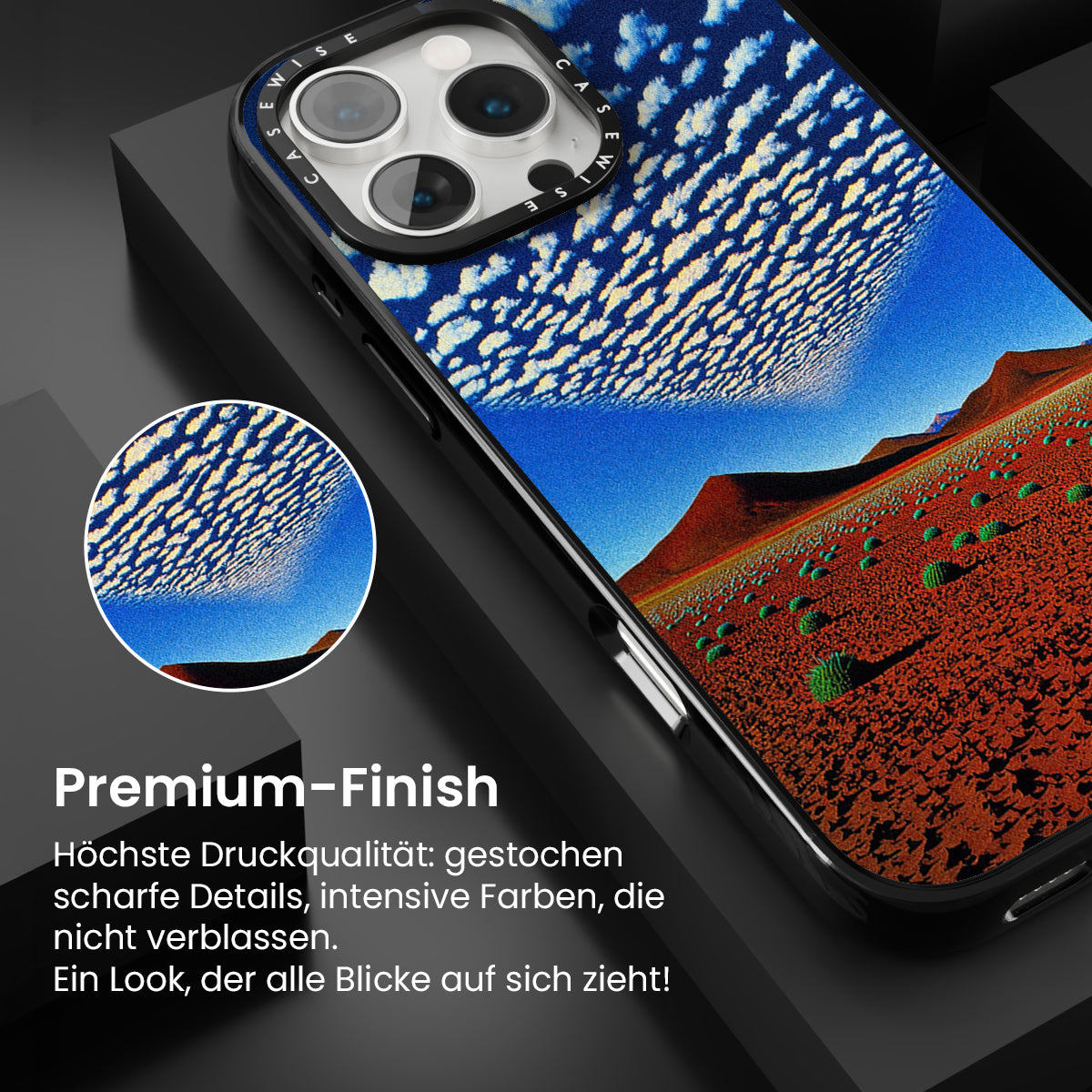 CASEWISE CASEWISE

Premium-Finish

Höchste Druckqualität: gestochen scharfe Details, intensive Farben, die nicht verblassen.
Ein Look, der alle Blicke auf sich zieht!