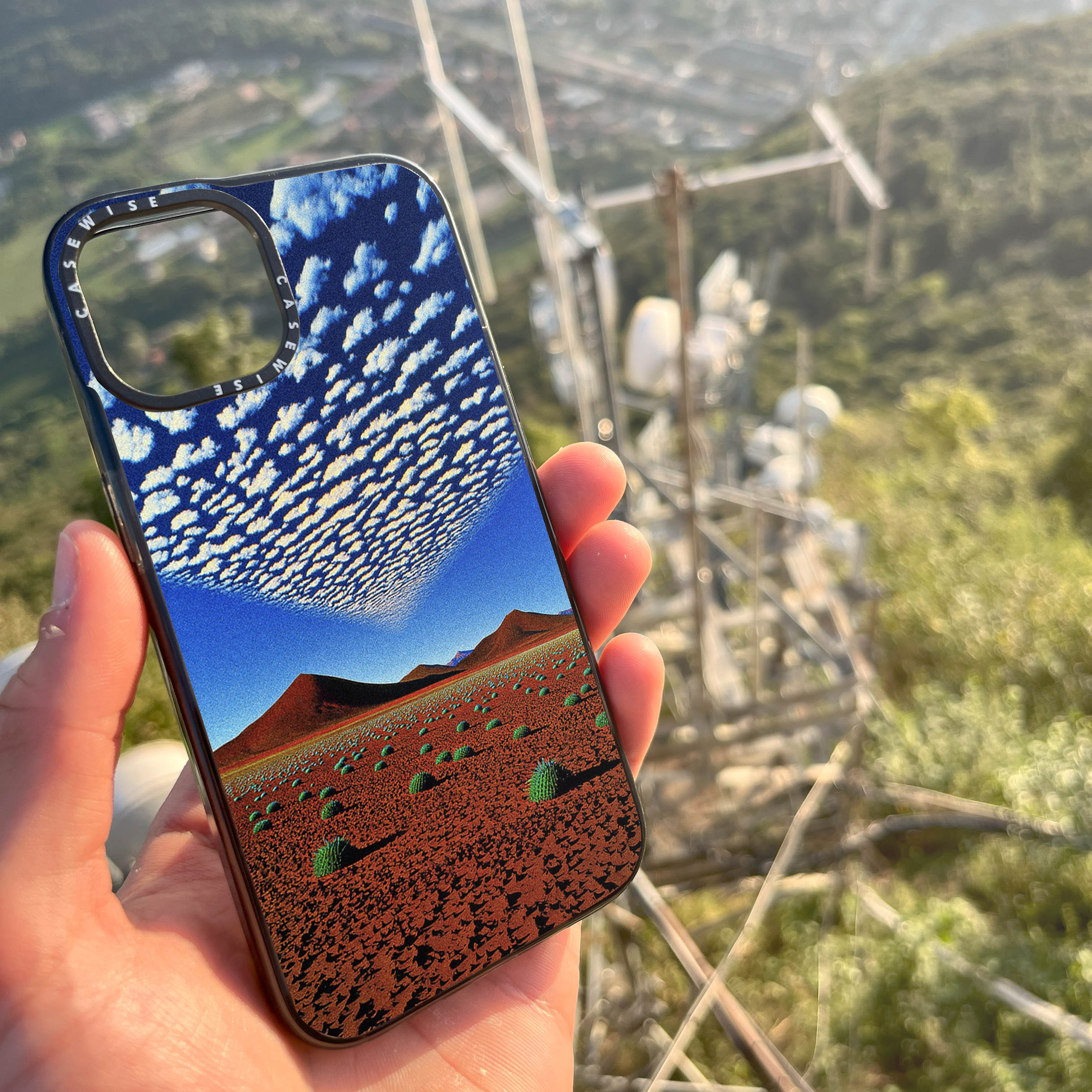 CASEWISE CASEWISE