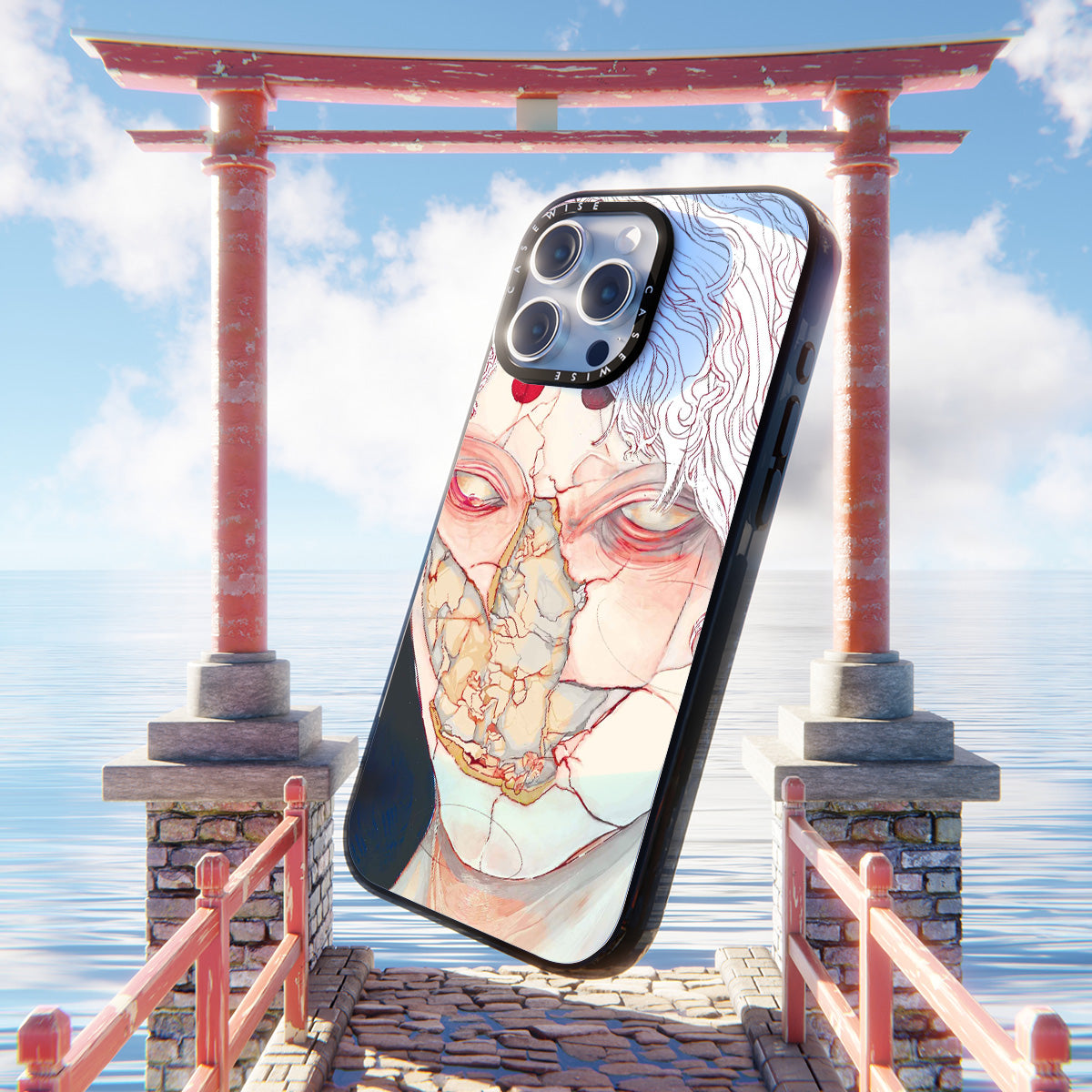 CASEWISE CASEWISE