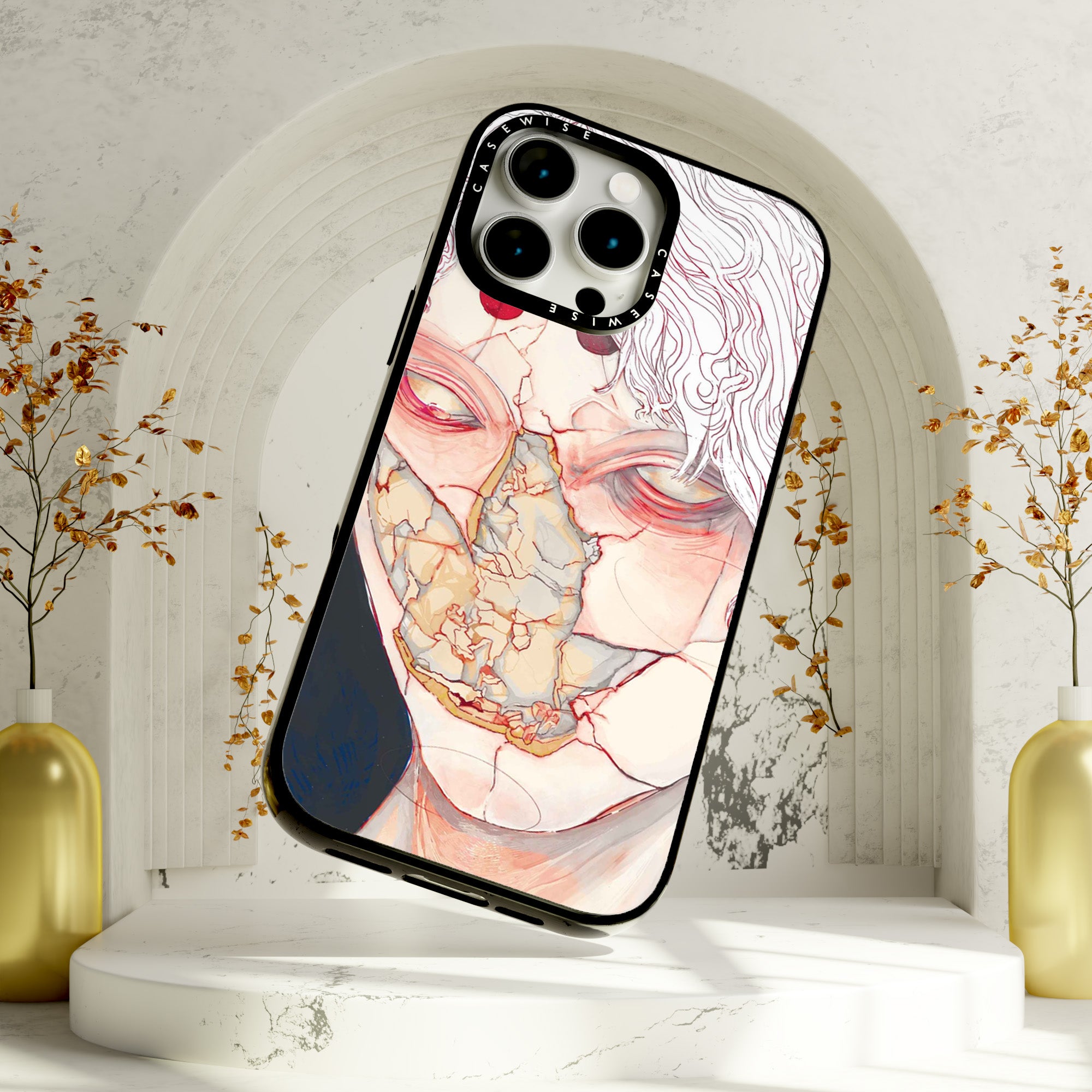 CASEWISE
CASEWISE