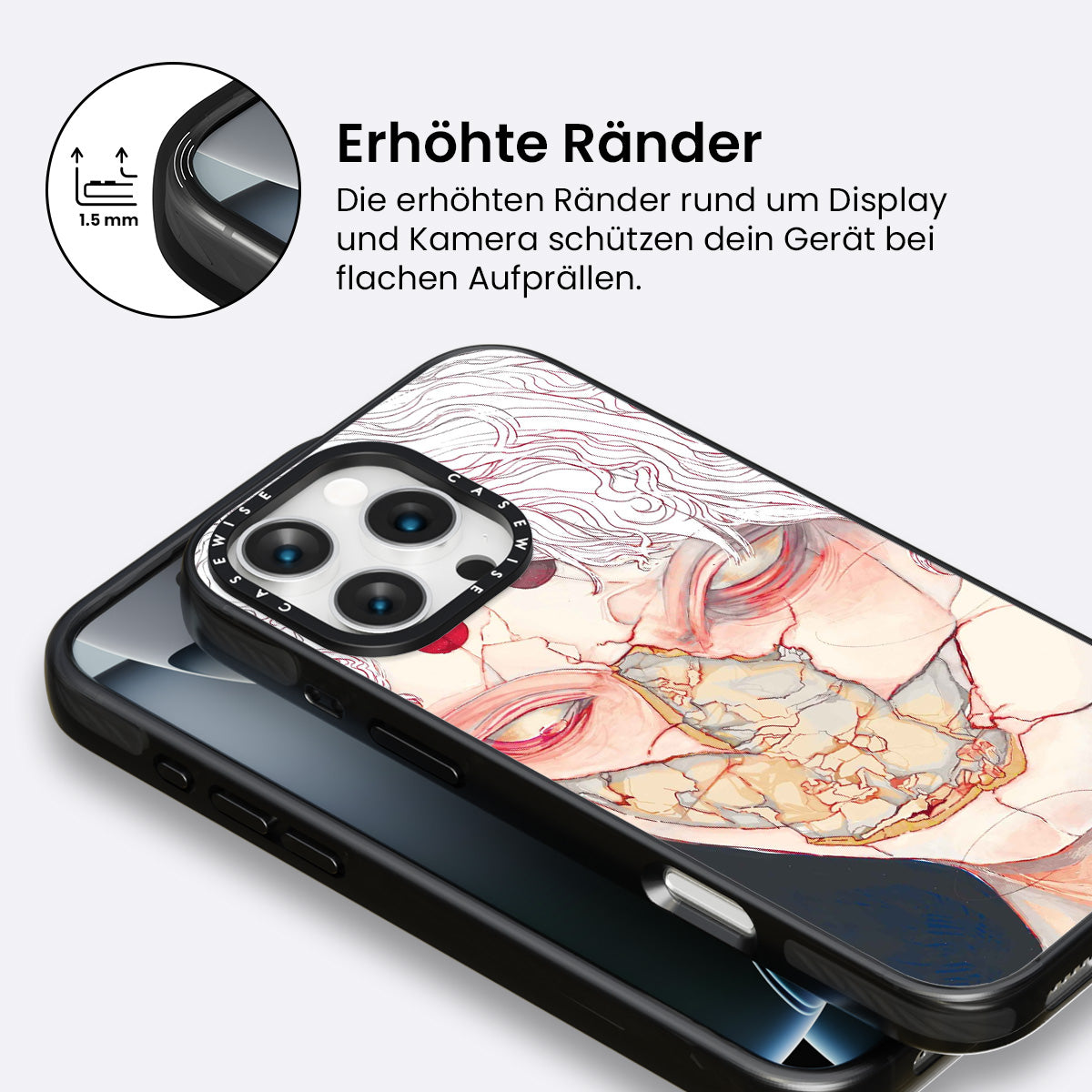 1.5 mm

Erhöhte Ränder

Die erhöhten Ränder rund um Display und Kamera schützen dein Gerät bei flachen Aufprällen.

CASEWISE CASEWISE