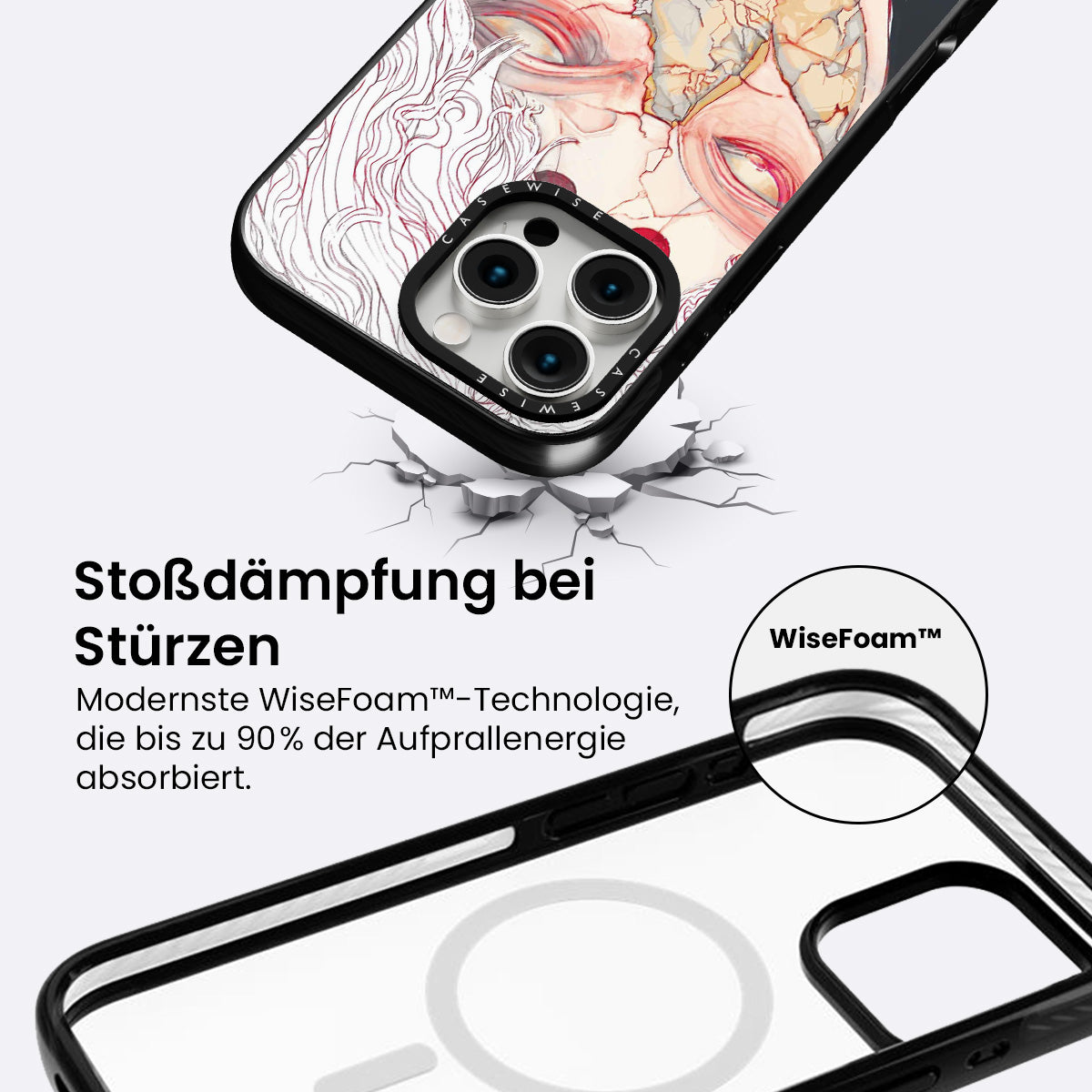 CASEWISE
CASEWISE

Stoßdämpfung bei Stürzen

Modernste WiseFoam™-Technologie, die bis zu 90% der Aufprallenergie absorbiert.

WiseFoam™