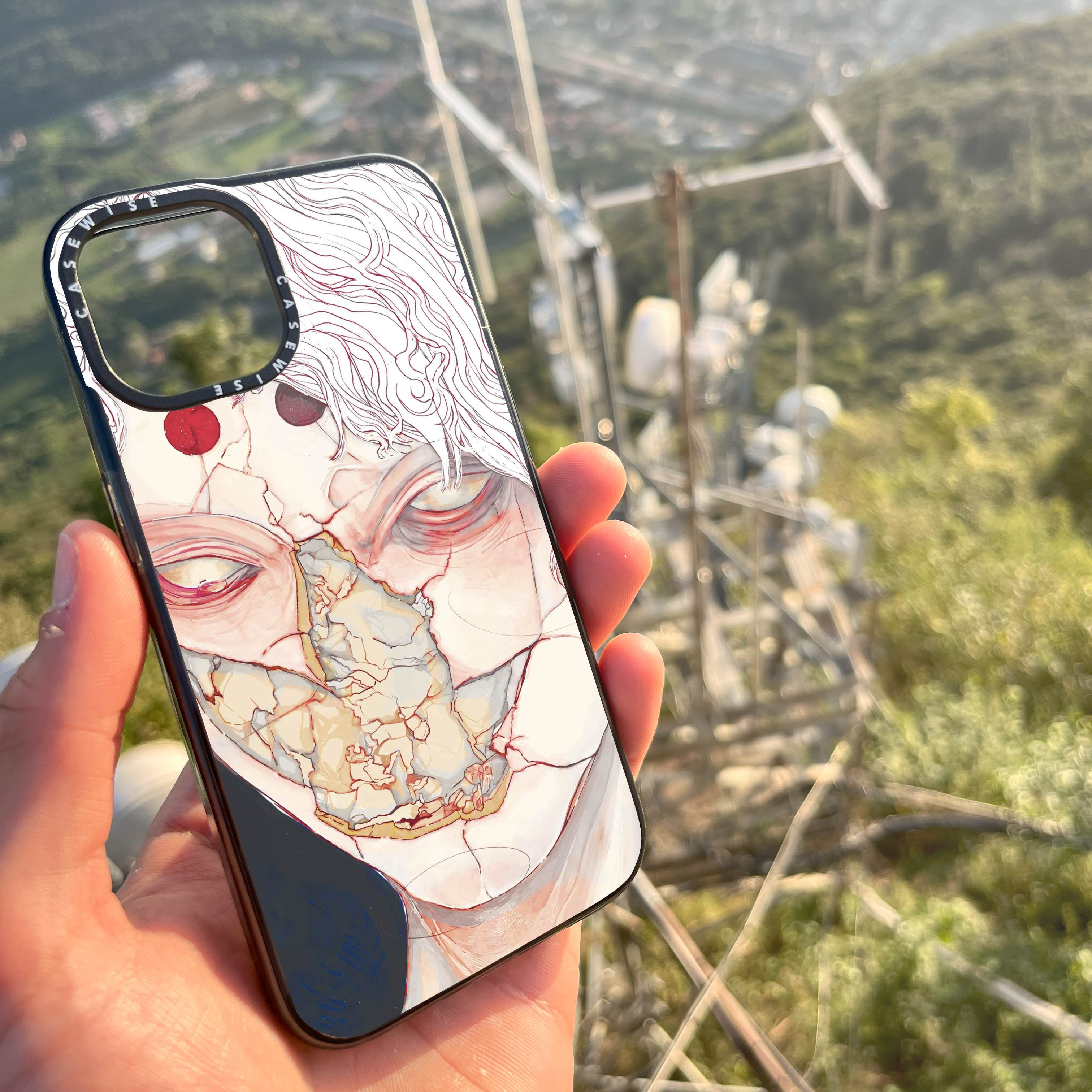 CASEWISE
CASEWISE