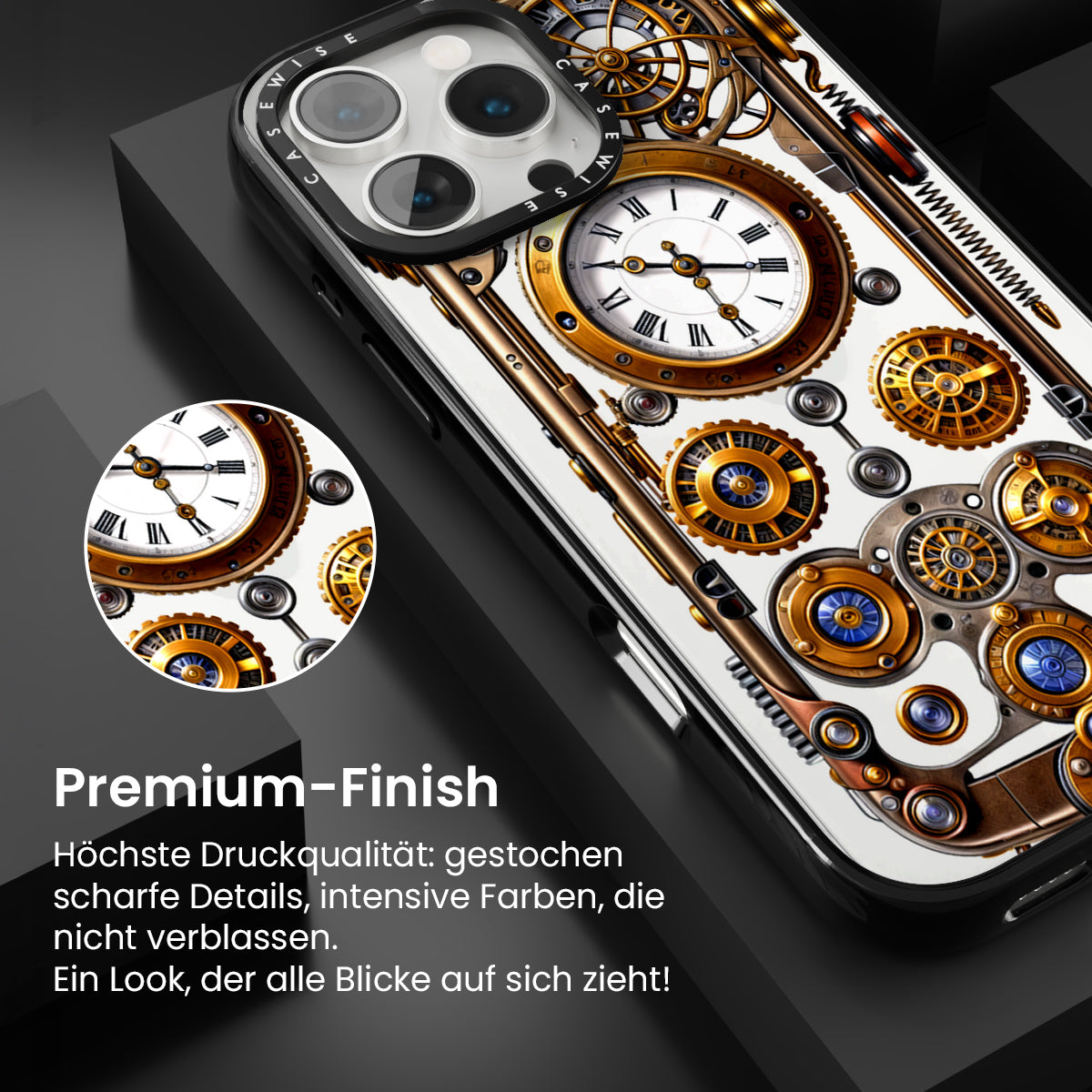 CASEWISE CASEWISE

Premium-Finish

Höchste Druckqualität: gestochen scharfe Details, intensive Farben, die nicht verblassen.
Ein Look, der alle Blicke auf sich zieht!