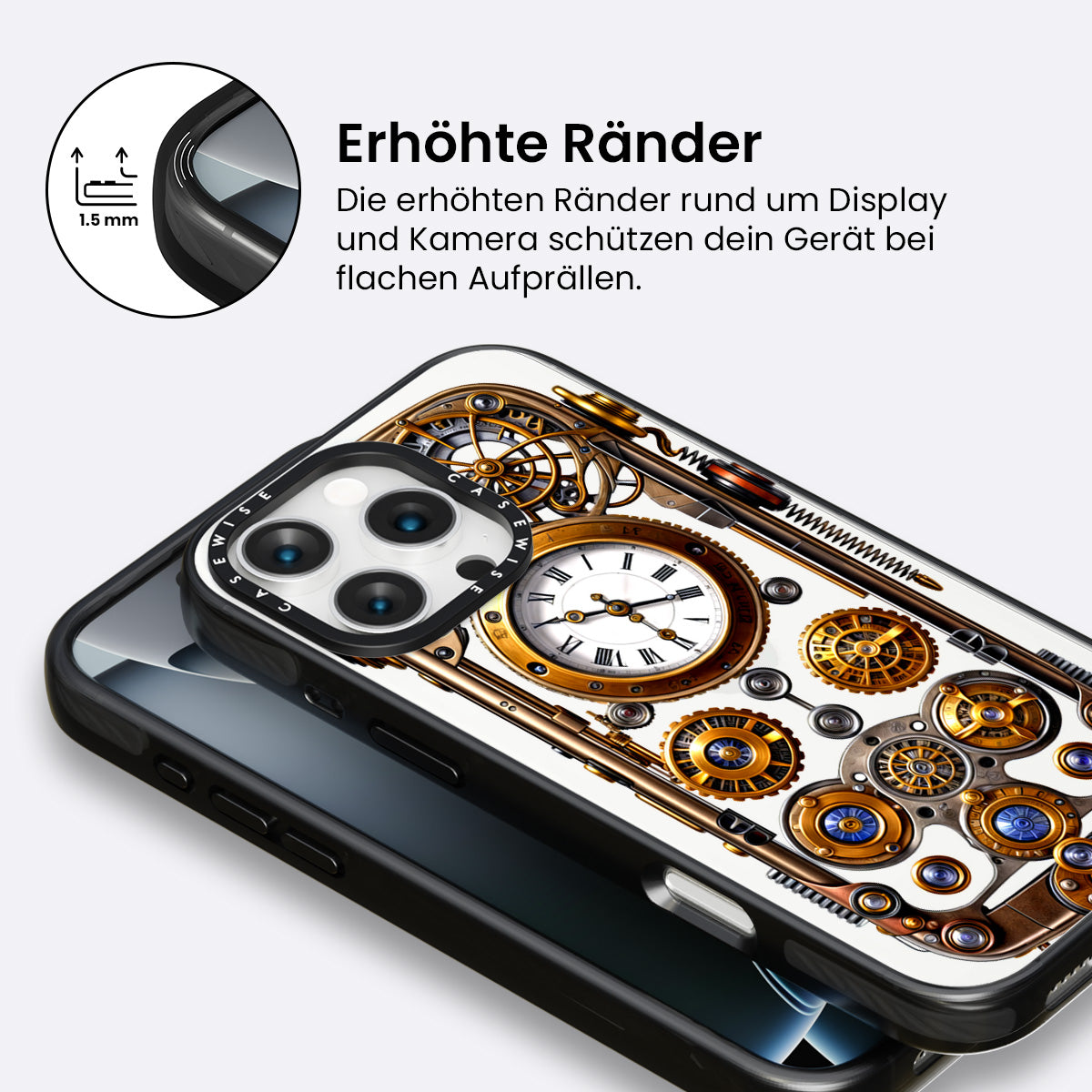 1.5 mm

Erhöhte Ränder

Die erhöhten Ränder rund um Display und Kamera schützen dein Gerät bei flachen Aufprällen.

CASEWISE CASEWISE