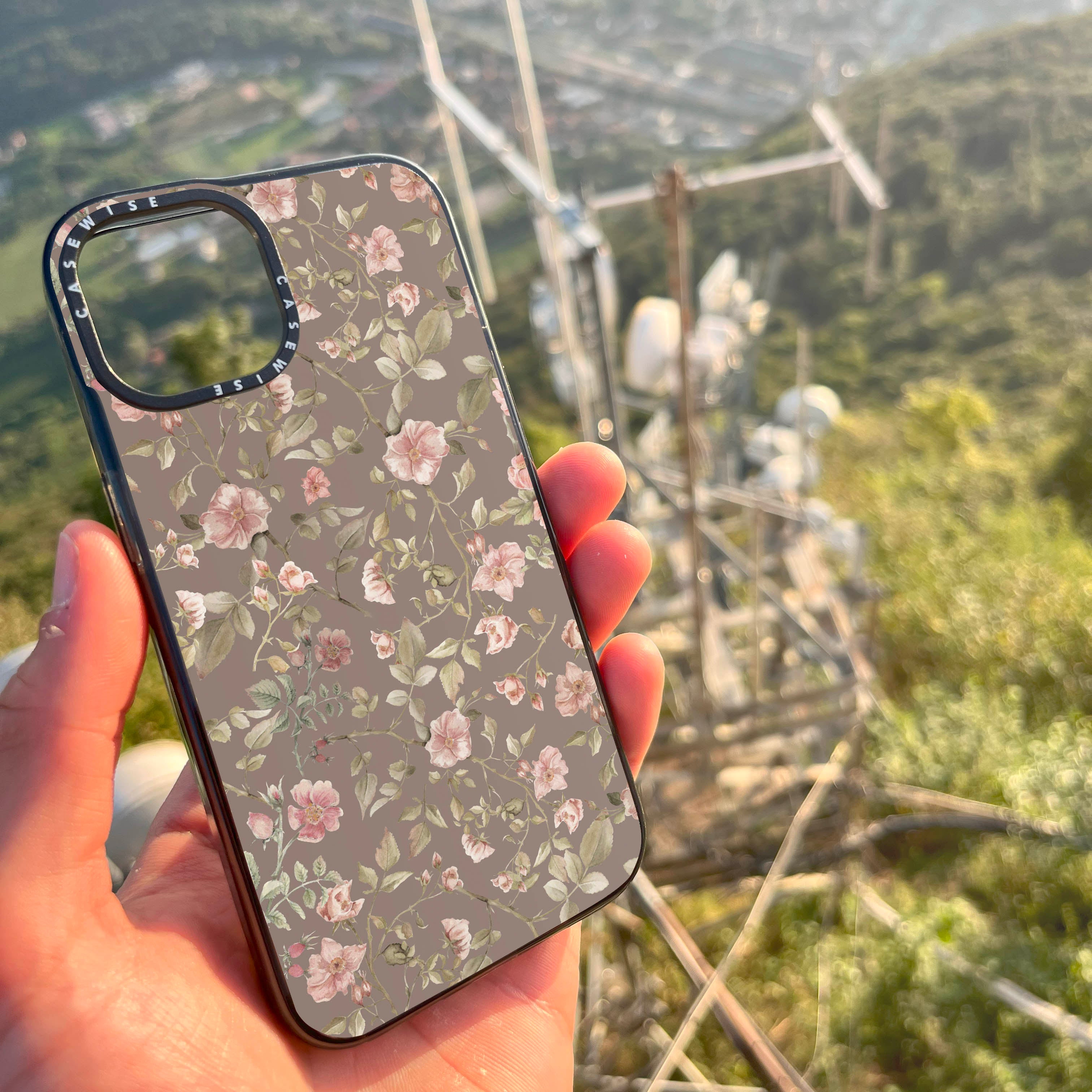 CASEWISE CASEWISE