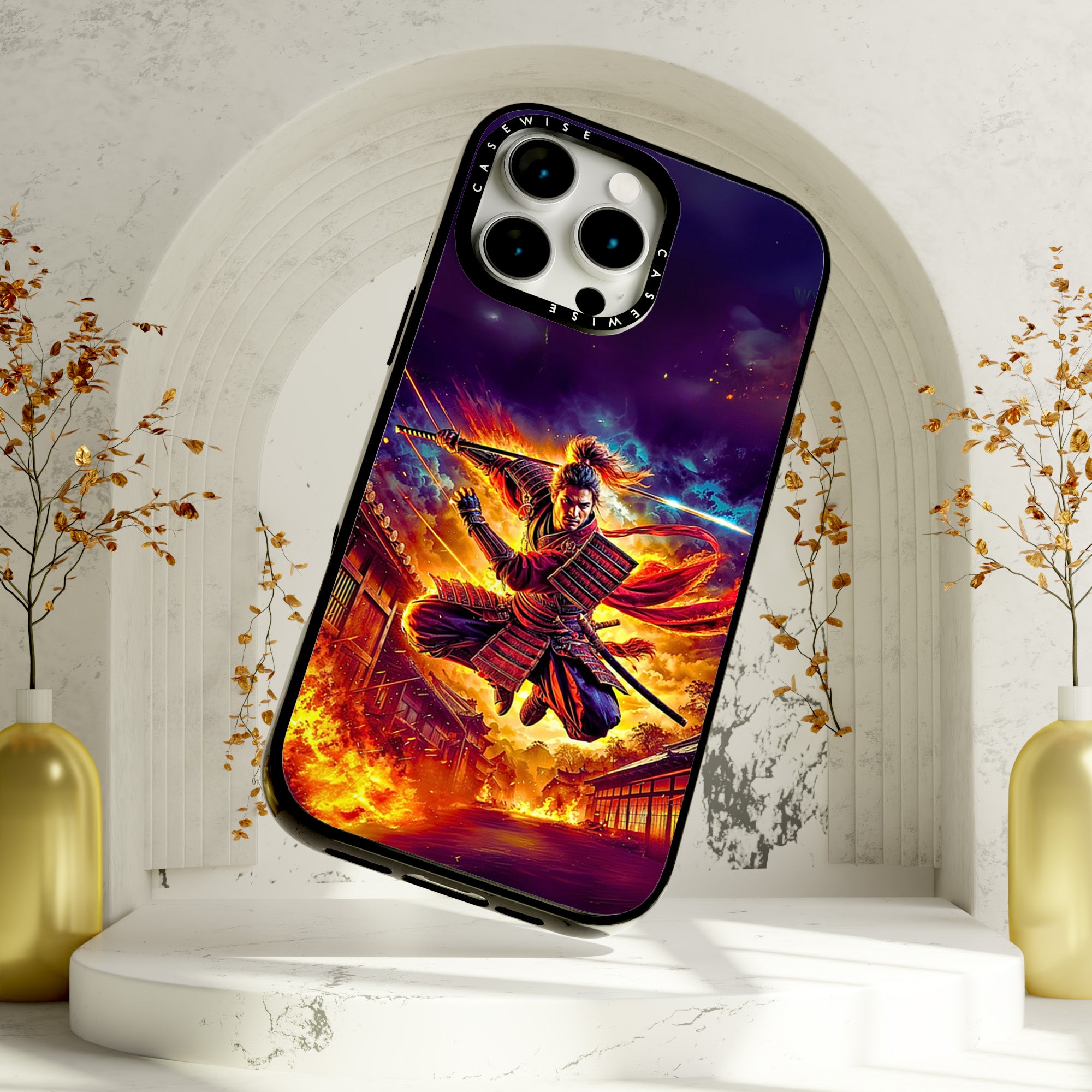 CASEWISE
CASEWISE