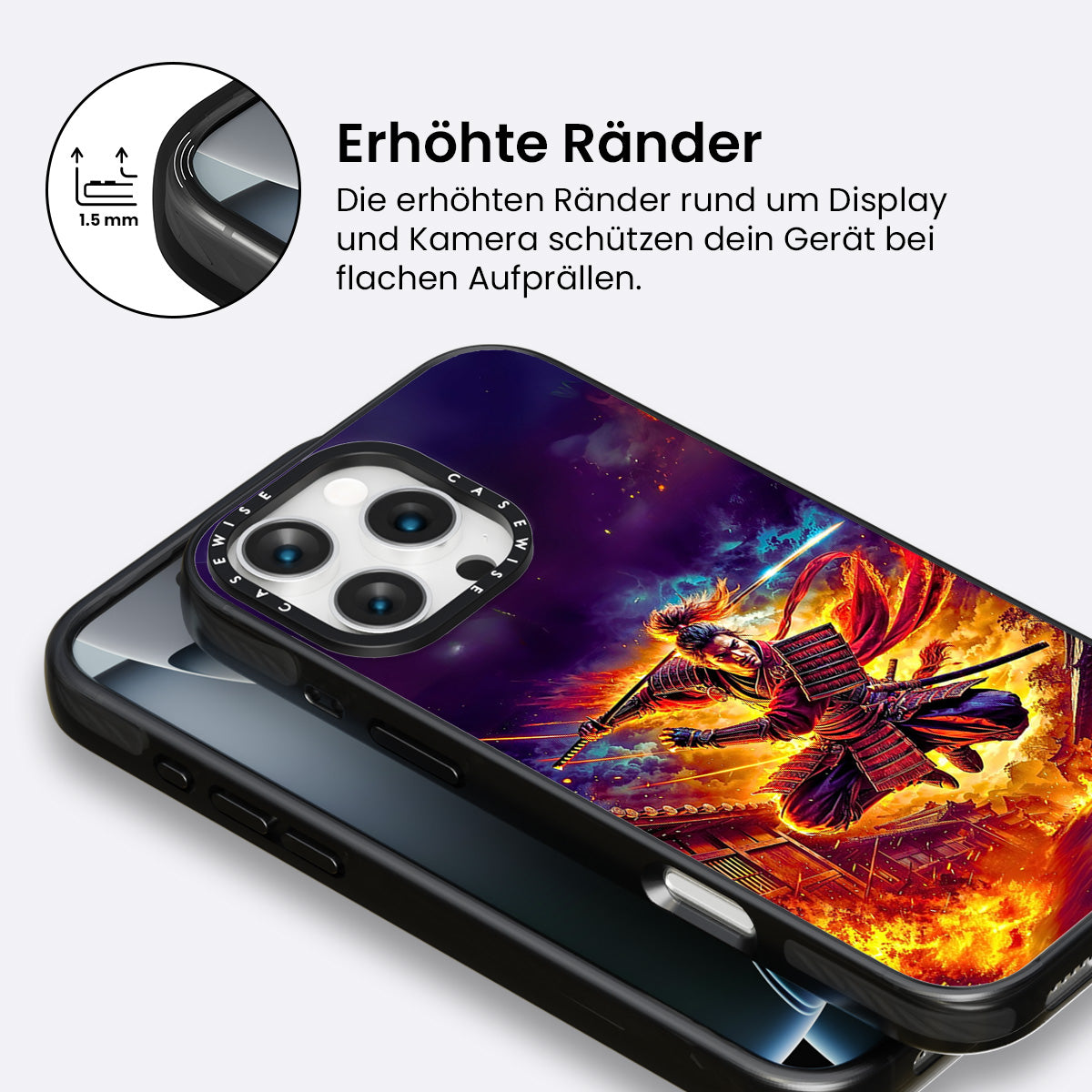 1.5 mm

Erhöhte Ränder

Die erhöhten Ränder rund um Display und Kamera schützen dein Gerät bei flachen Aufprällen.

CASEWISE CASEWISE