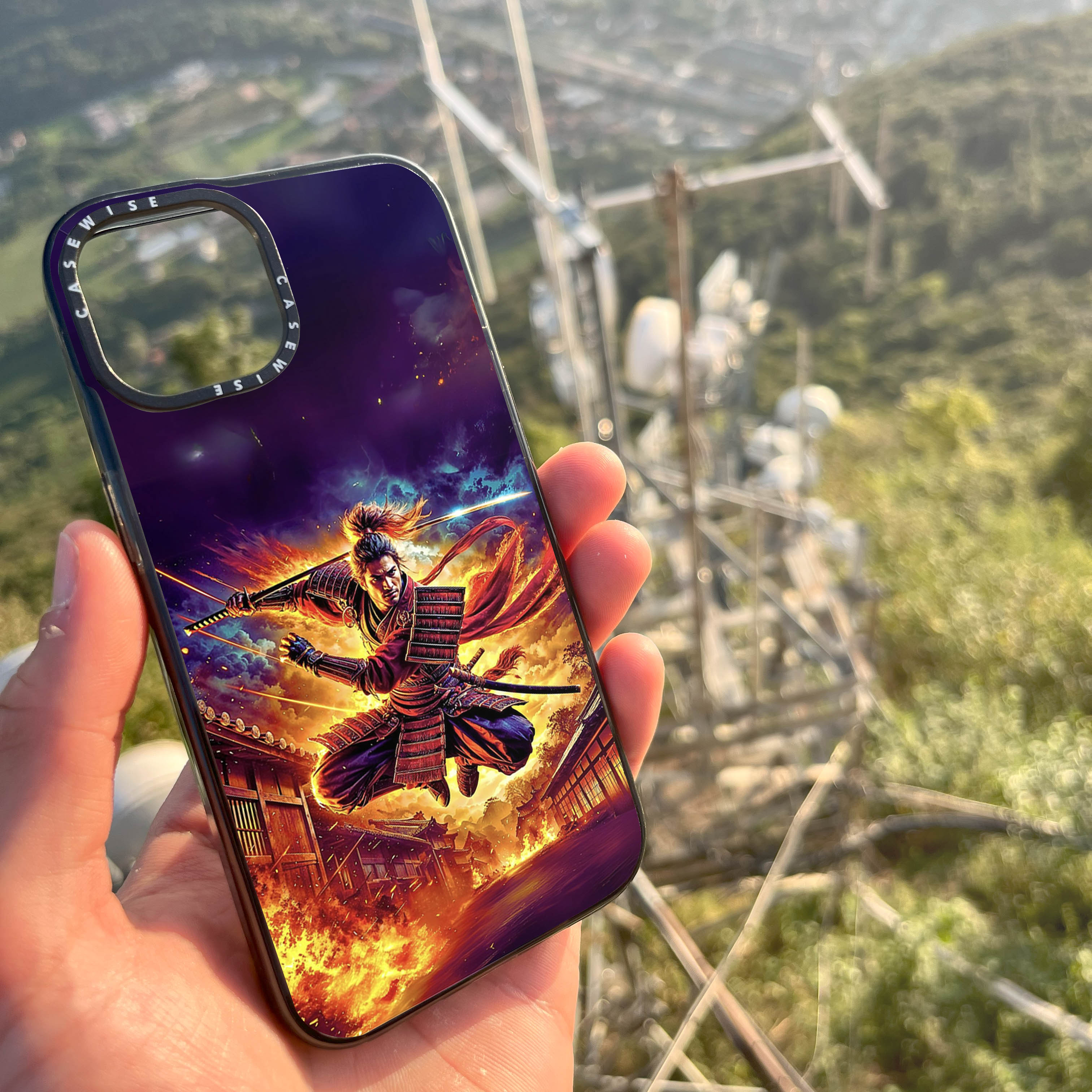 CASEWISE CASEWISE