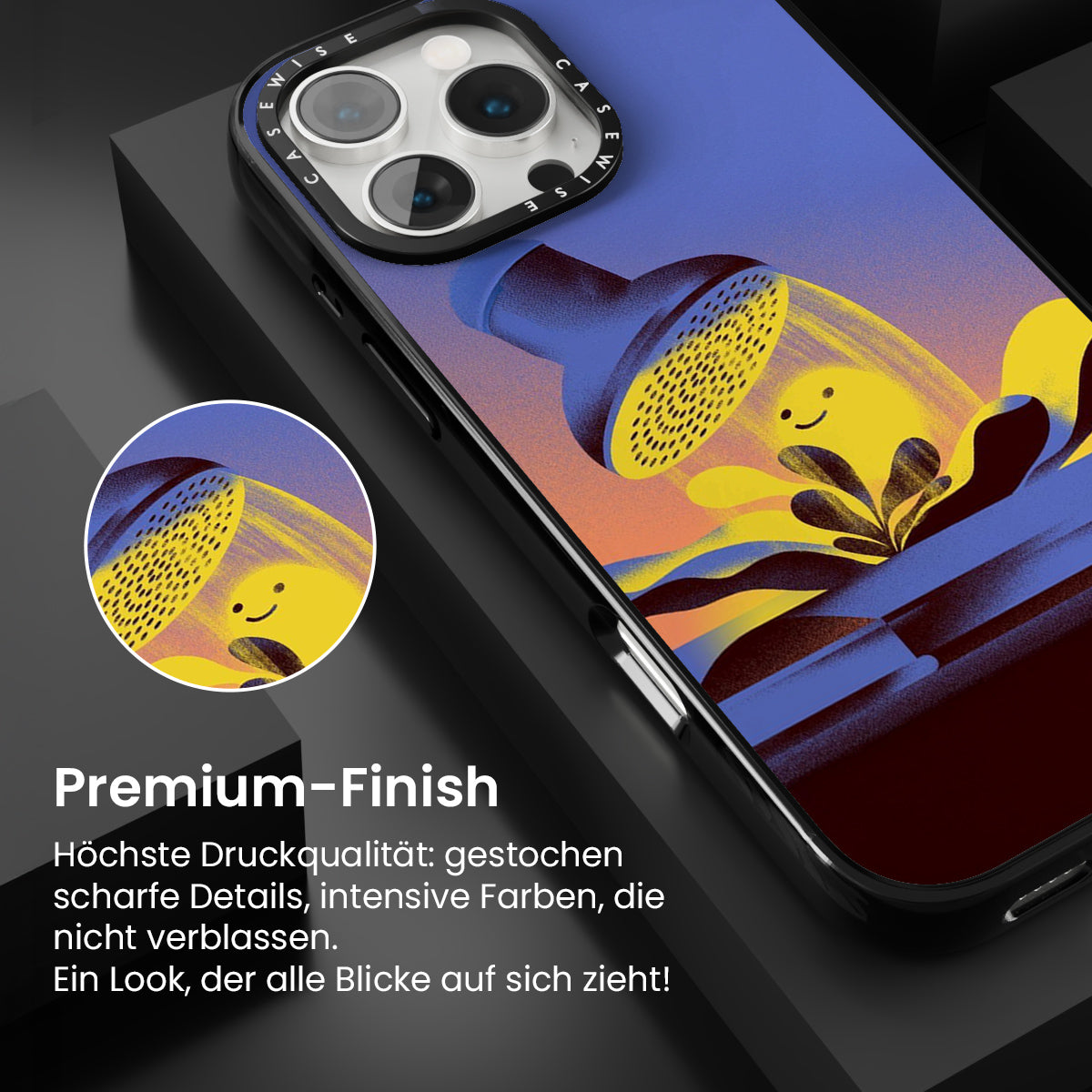 CASEWISE CASEWISE

Premium-Finish

Höchste Druckqualität: gestochen scharfe Details, intensive Farben, die nicht verblassen.
Ein Look, der alle Blicke auf sich zieht!