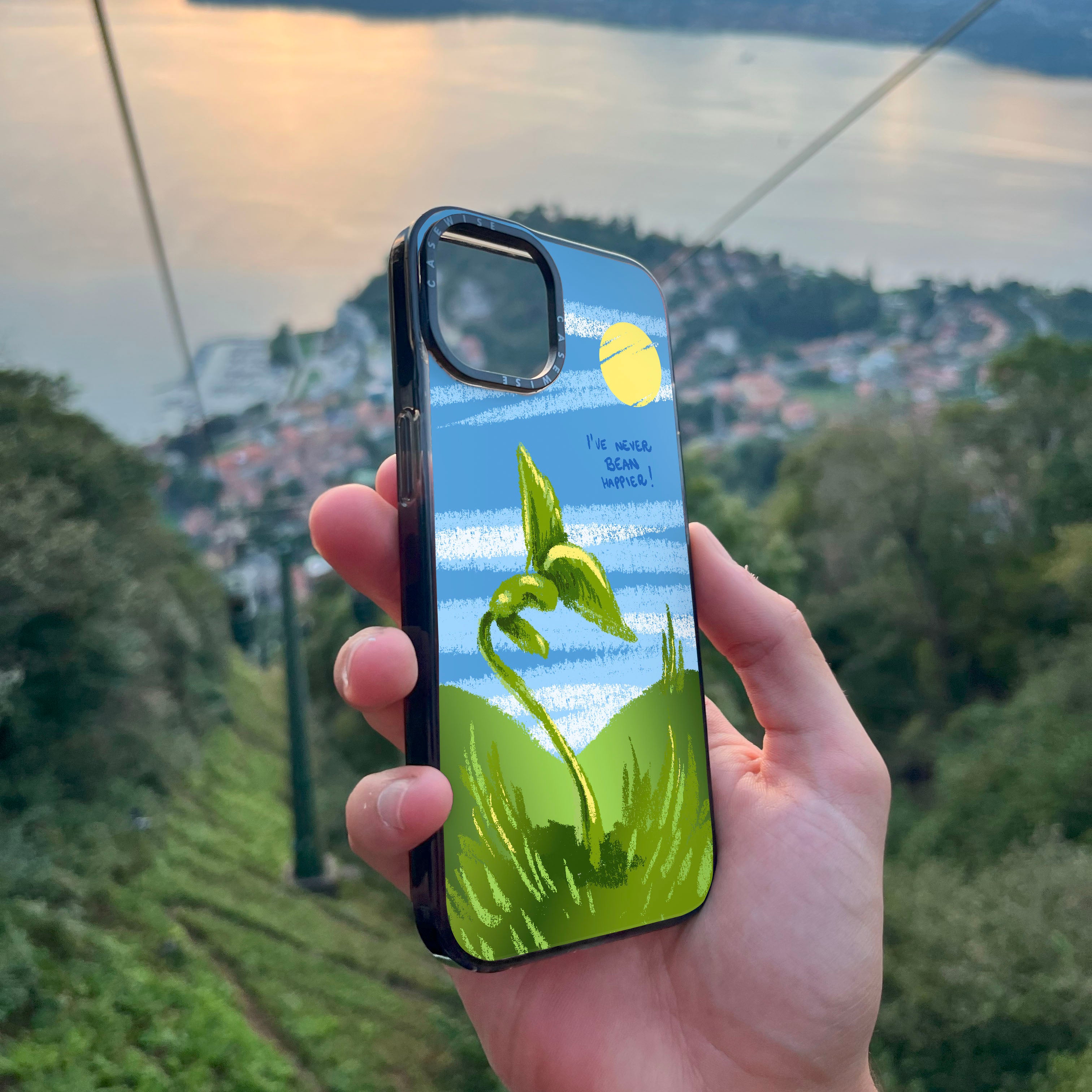 CASEWISE CASEWISE

I'VE NEVER BEAN HAPPIER!