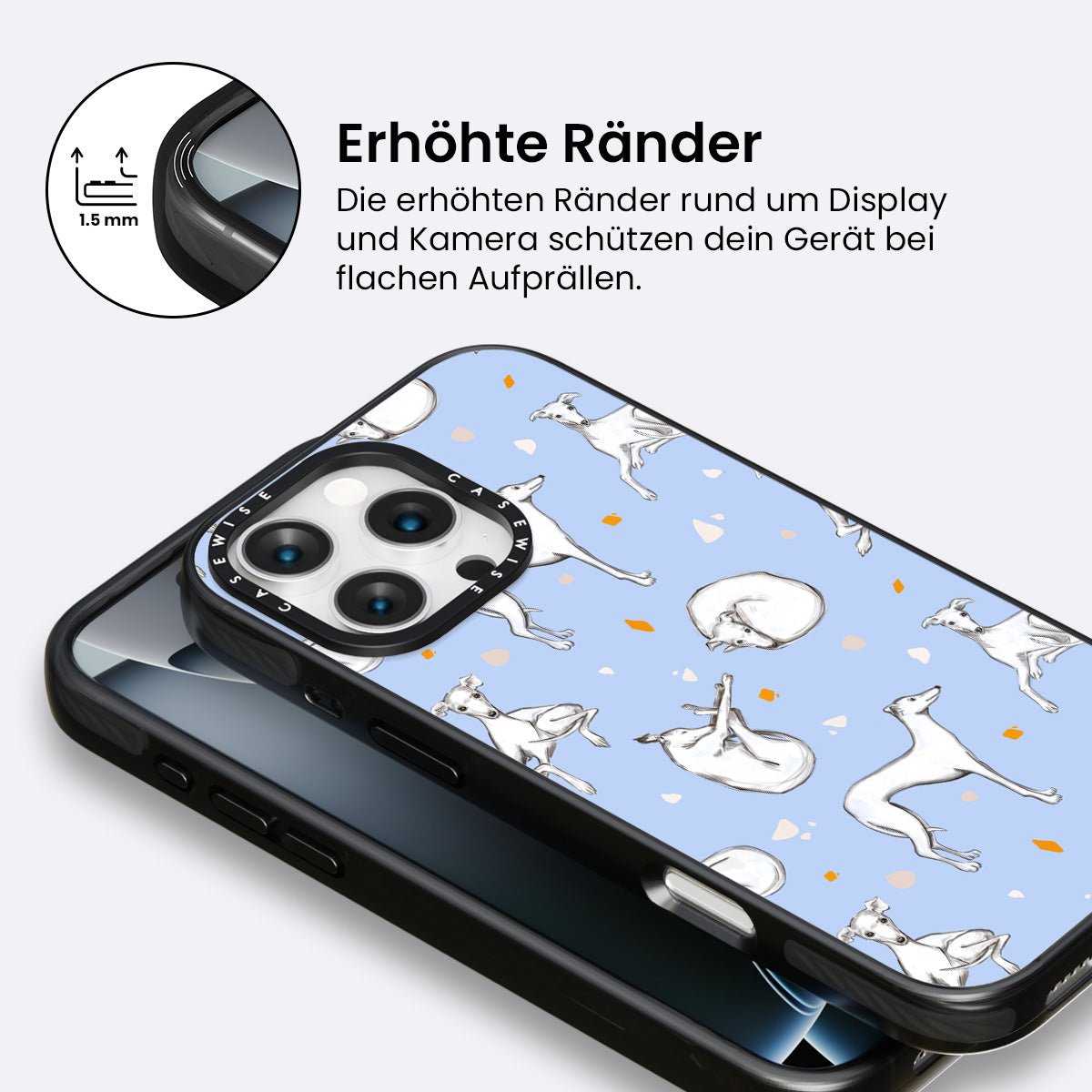 1.5 mm

Erhöhte Ränder

Die erhöhten Ränder rund um Display und Kamera schützen dein Gerät bei flachen Aufprällen.

CASEWISE CASEWISE