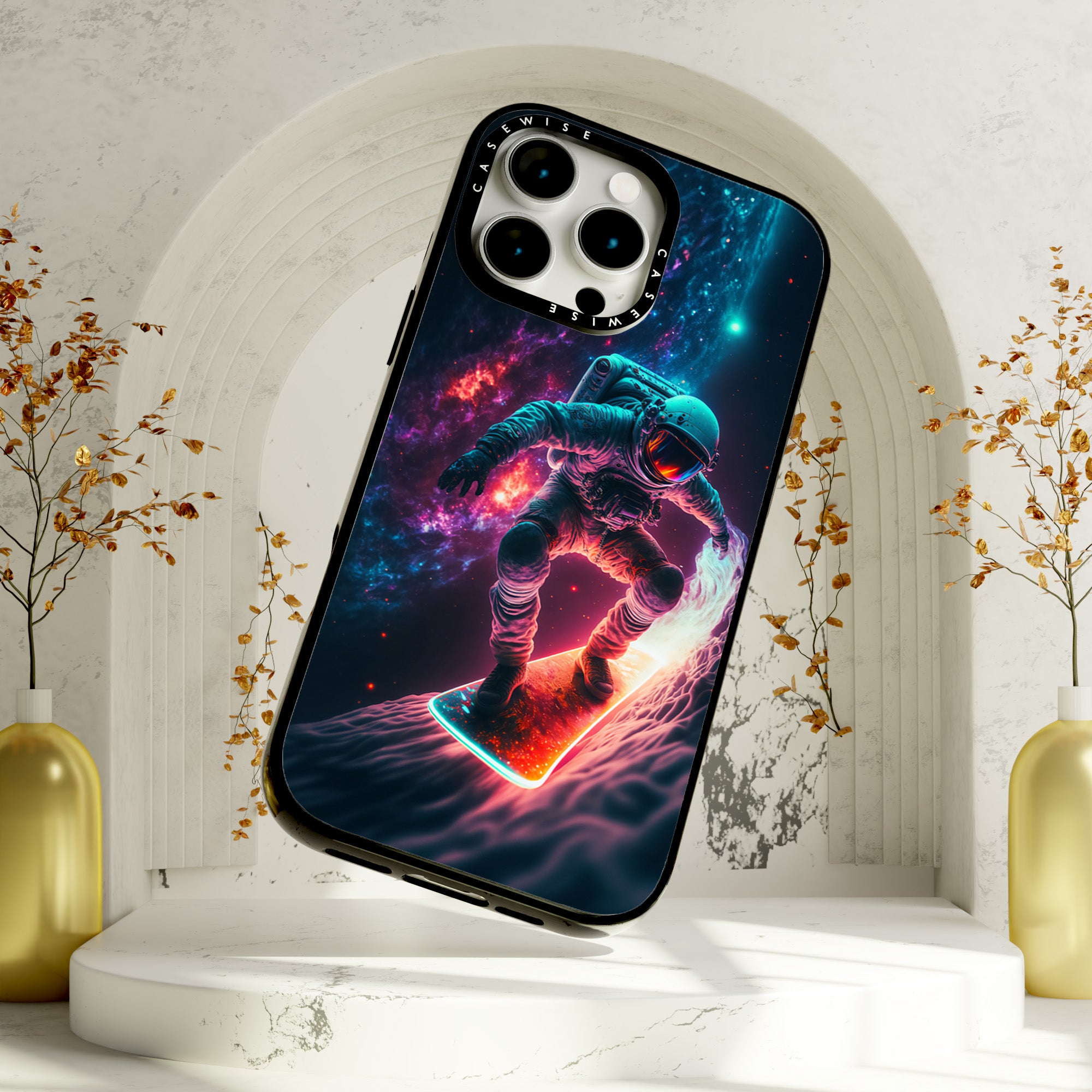 CASEWISE
CASEWISE