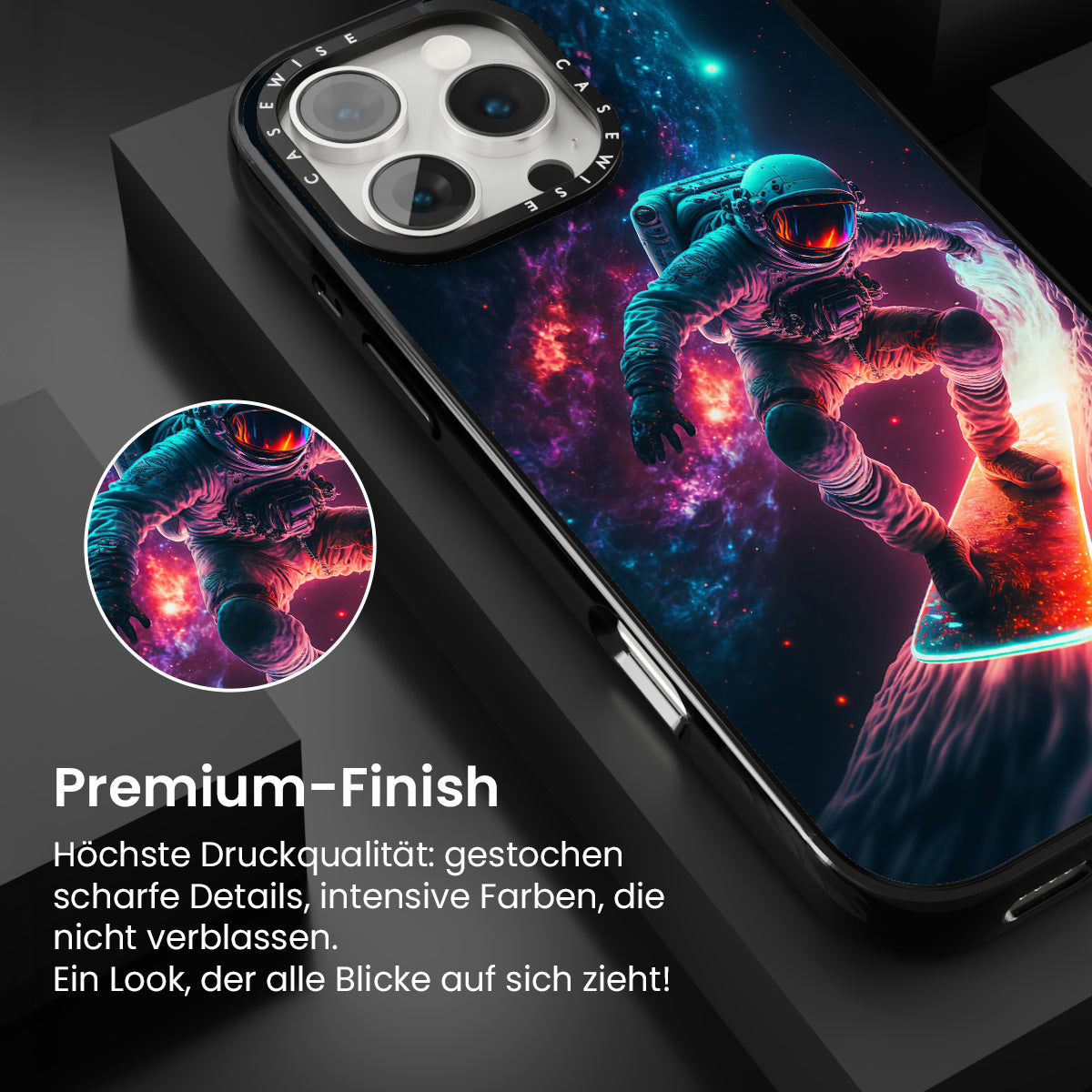 CASEWISE CASEWISE

Premium-Finish

Höchste Druckqualität: gestochen scharfe Details, intensive Farben, die nicht verblassen.
Ein Look, der alle Blicke auf sich zieht!