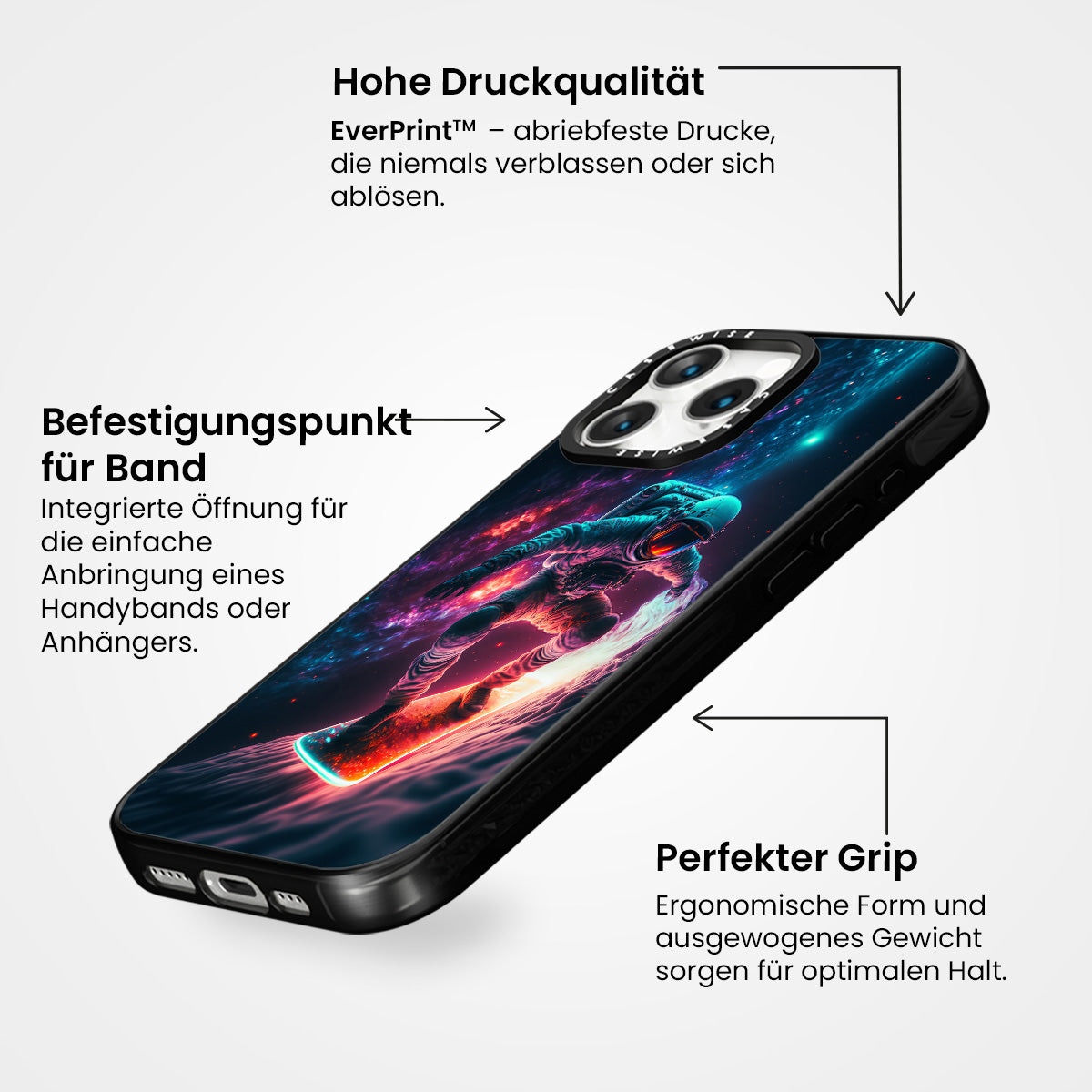 Hohe Druckqualität

EverPrint™ – abriebfeste Drucke, die niemals verblassen oder sich ablösen.

CASEWISE

CASEWISE

Befestigungspunkt für Band

Integrierte Öffnung für die einfache Anbringung eines Handybands oder Anhängers.

Perfekter Grip

Ergonomische Form und ausgewogenes Gewicht sorgen für optimalen Halt.