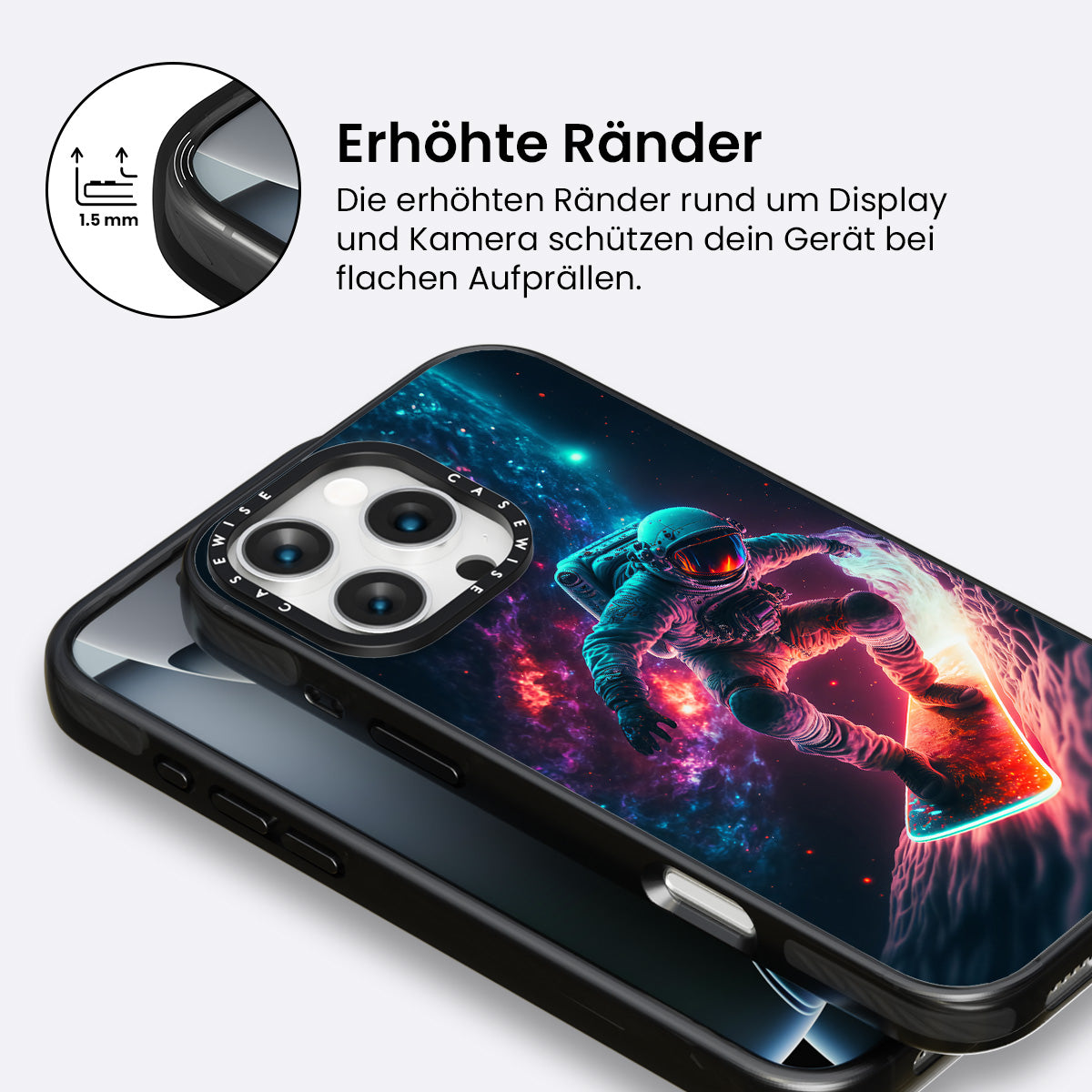 1.5 mm

Erhöhte Ränder

Die erhöhten Ränder rund um Display und Kamera schützen dein Gerät bei flachen Aufprällen.

CASEWISE CASEWISE