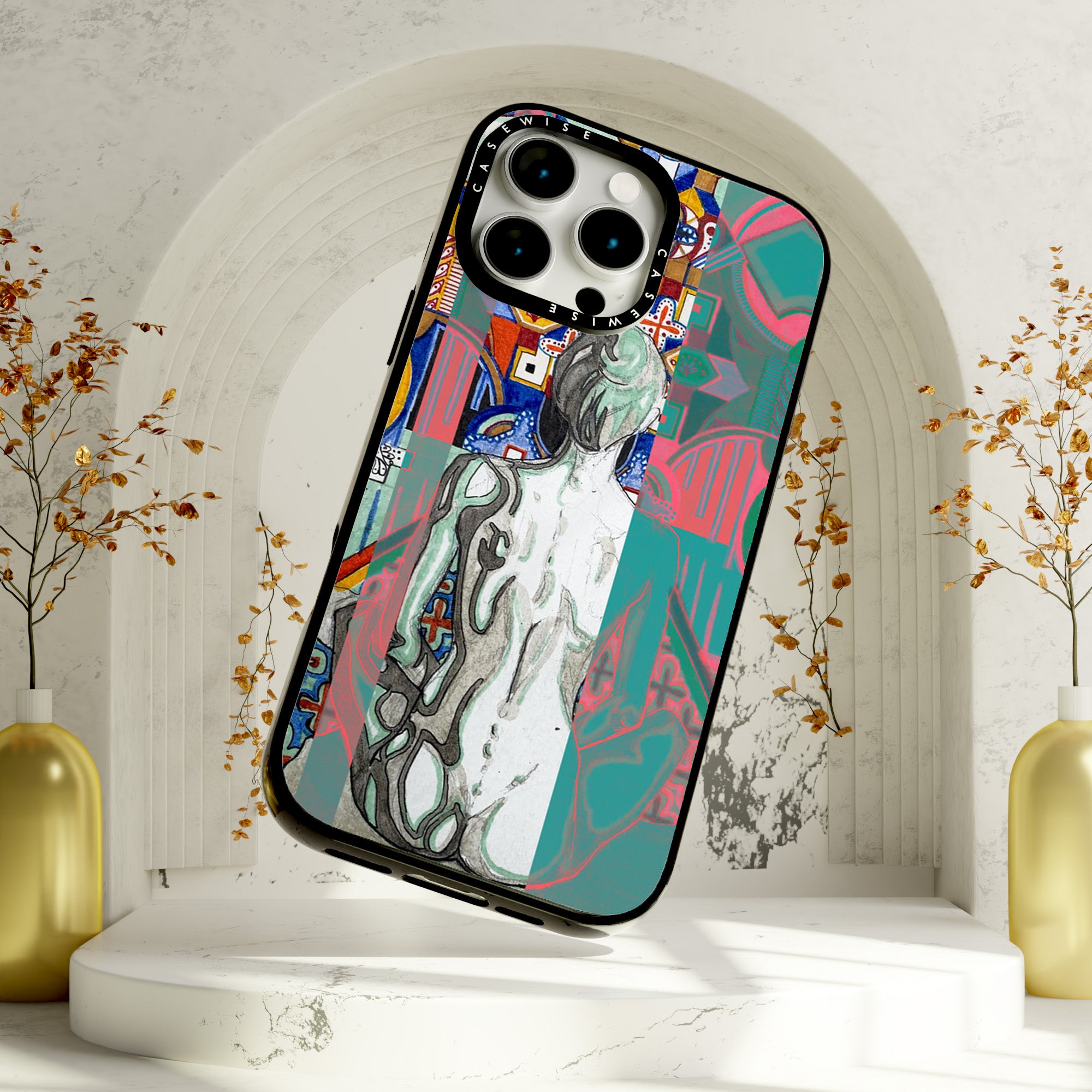 CASEWISE CASEWISE