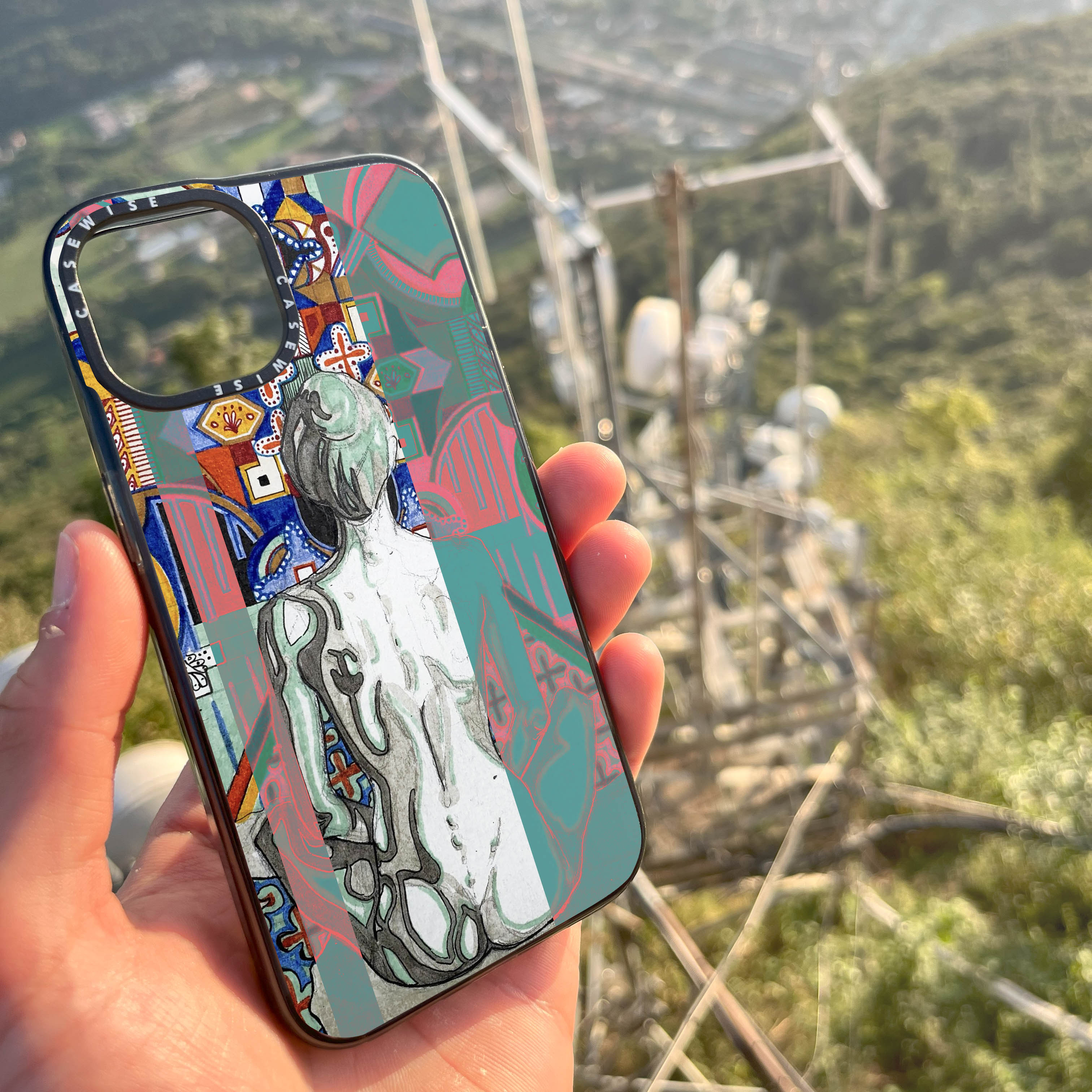 CASEWISE CASEWISE