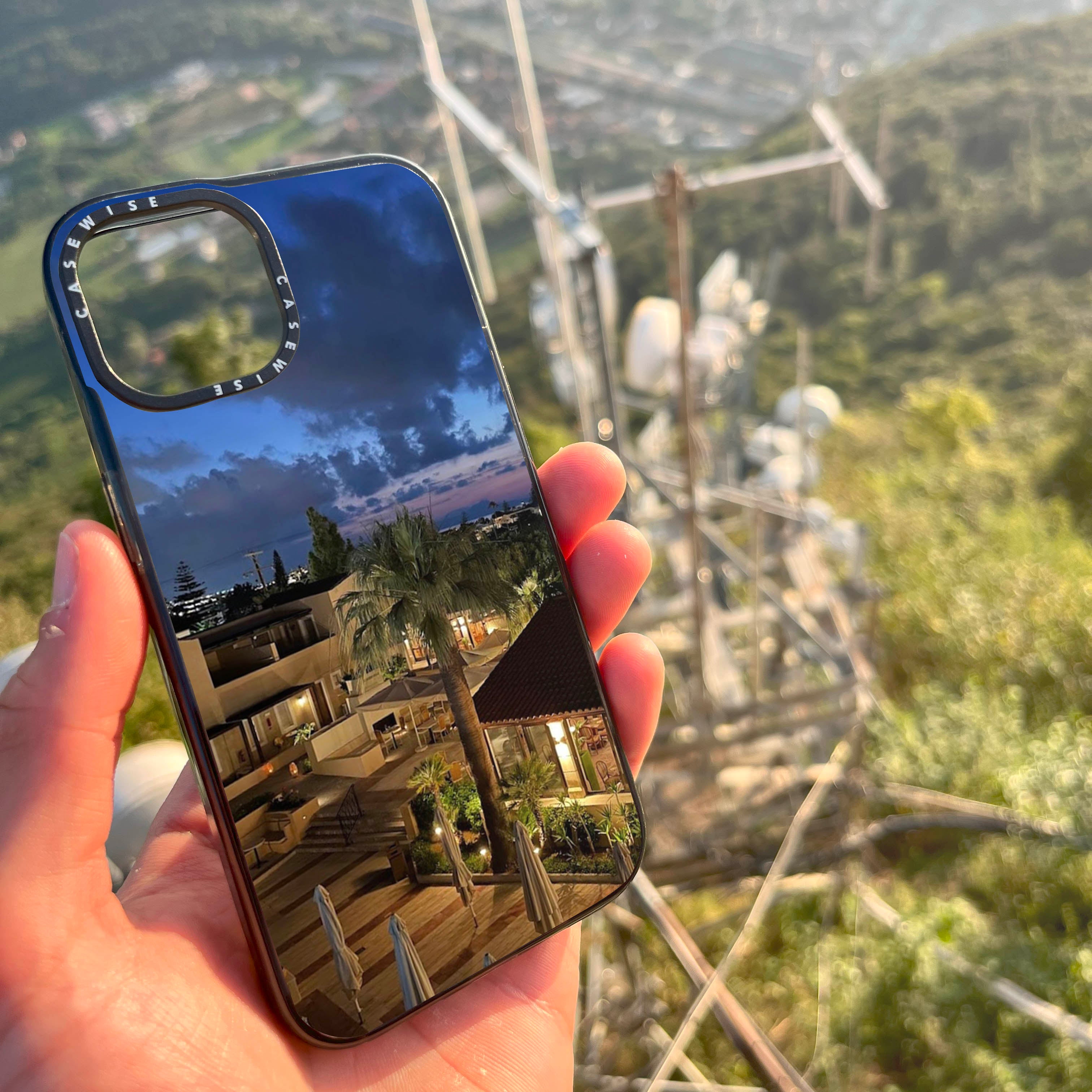 CASEWISE CASEWISE