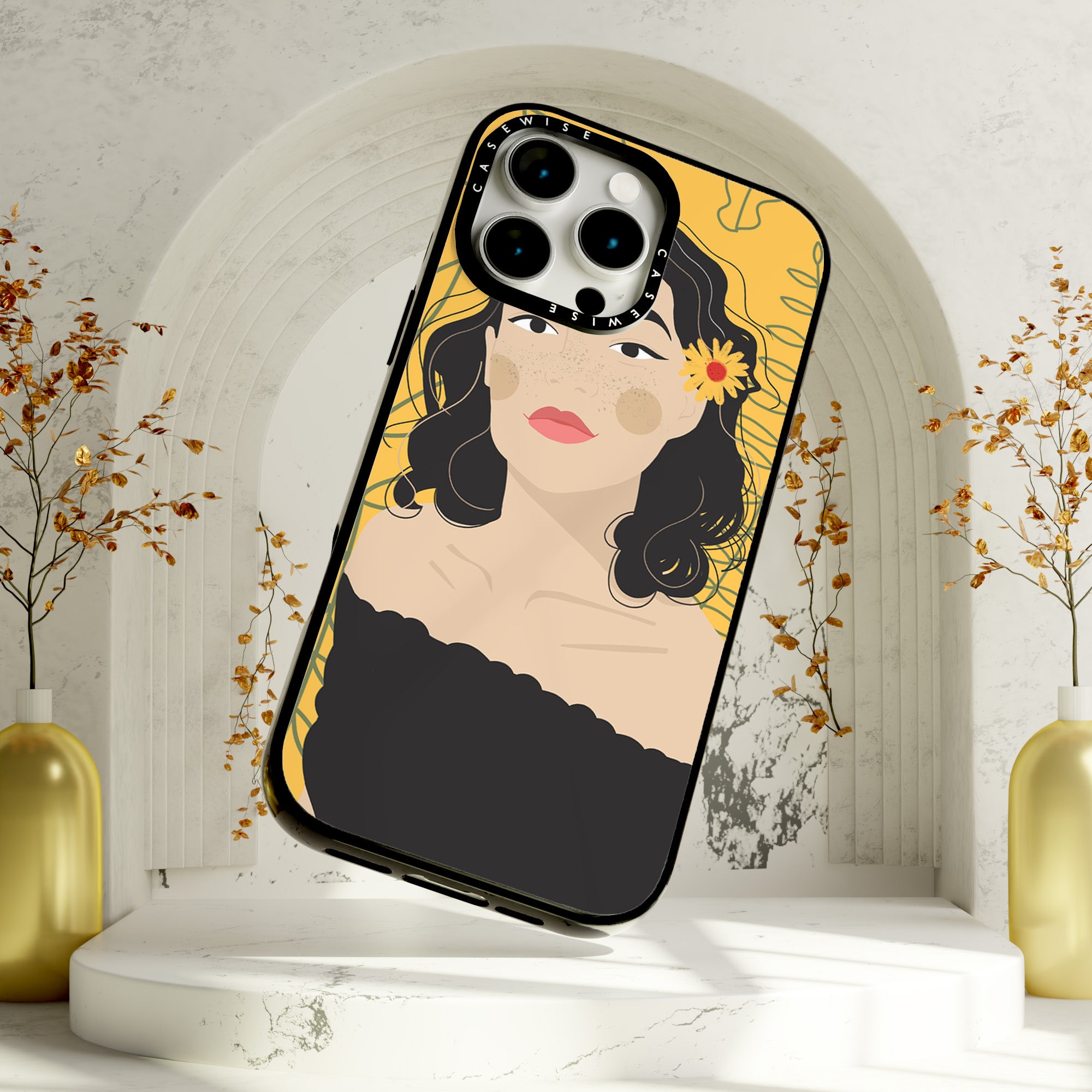 CASEWISE CASEWISE