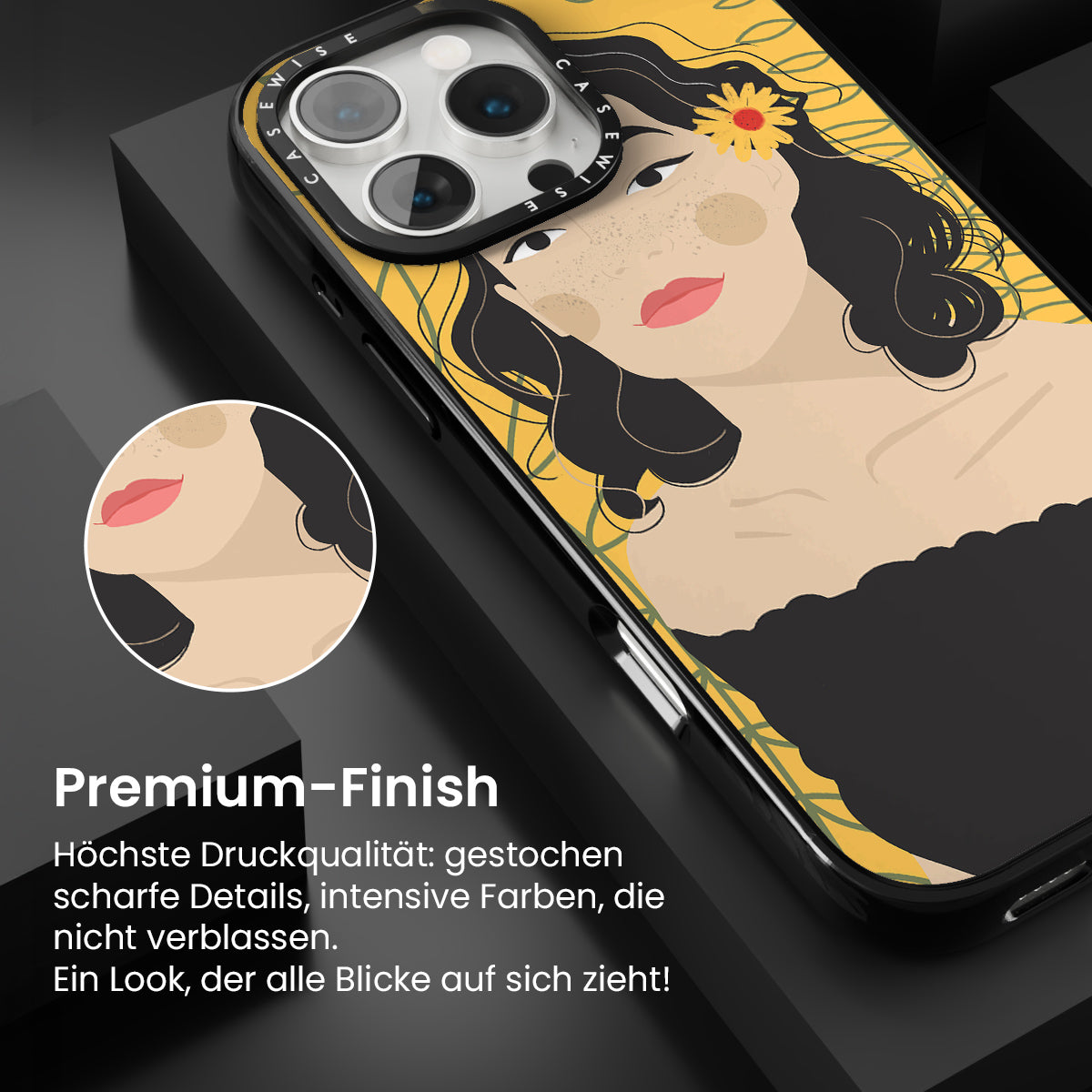 CASEWISE CASEWISE

Premium-Finish

Höchste Druckqualität: gestochen scharfe Details, intensive Farben, die nicht verblassen.
Ein Look, der alle Blicke auf sich zieht!