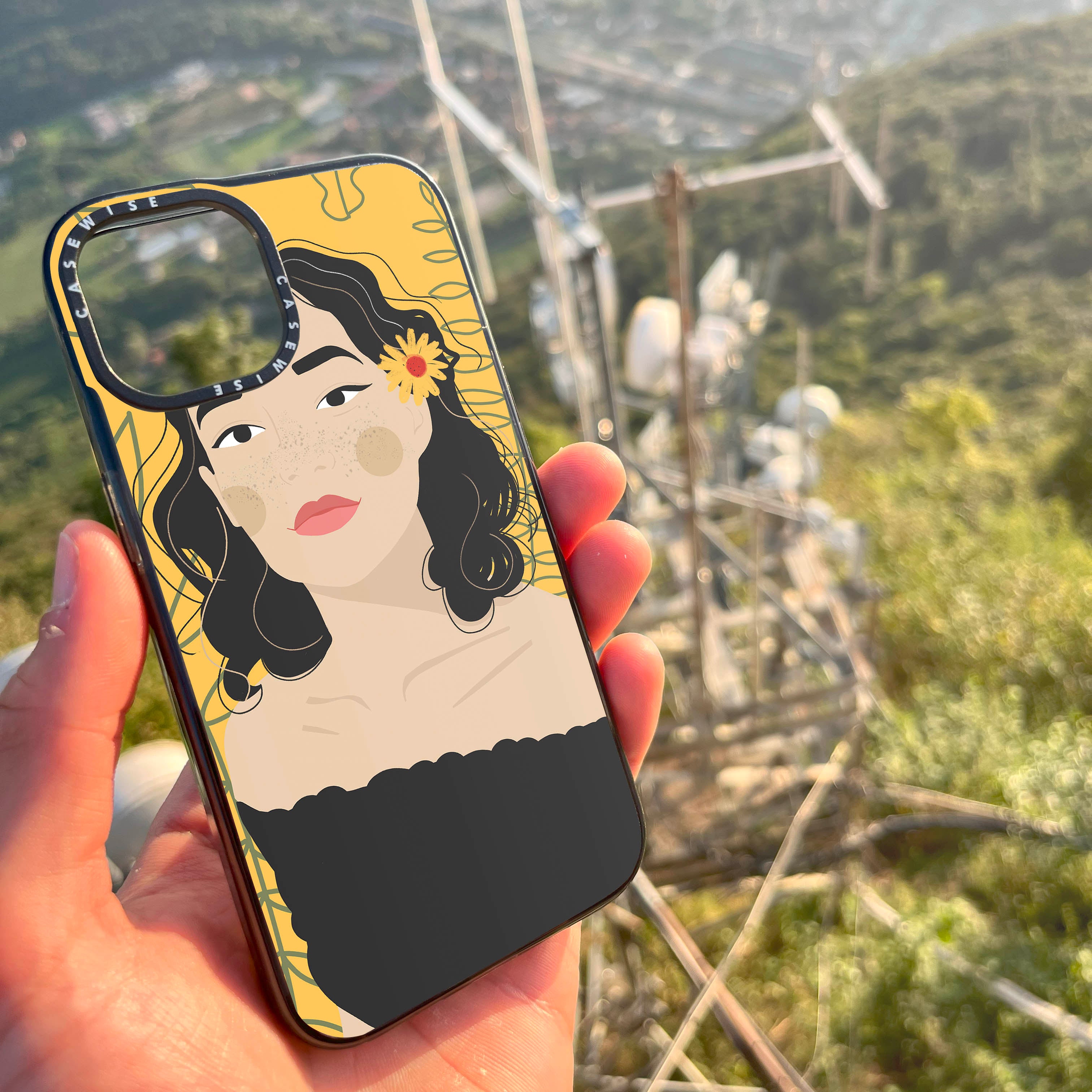 CASEWISE CASEWISE