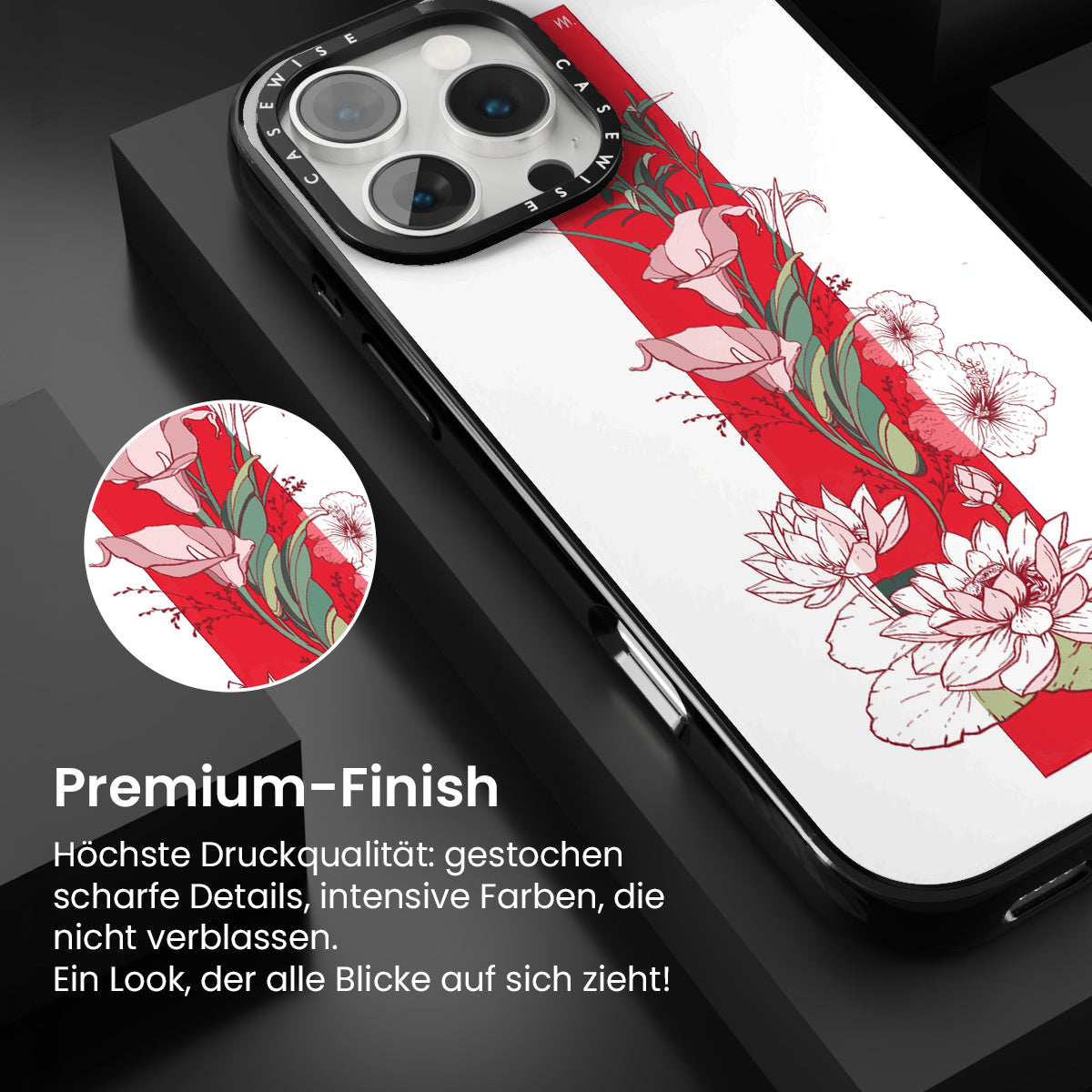 CASEWISE CASEWISE

Premium-Finish

Höchste Druckqualität: gestochen scharfe Details, intensive Farben, die nicht verblassen.
Ein Look, der alle Blicke auf sich zieht!