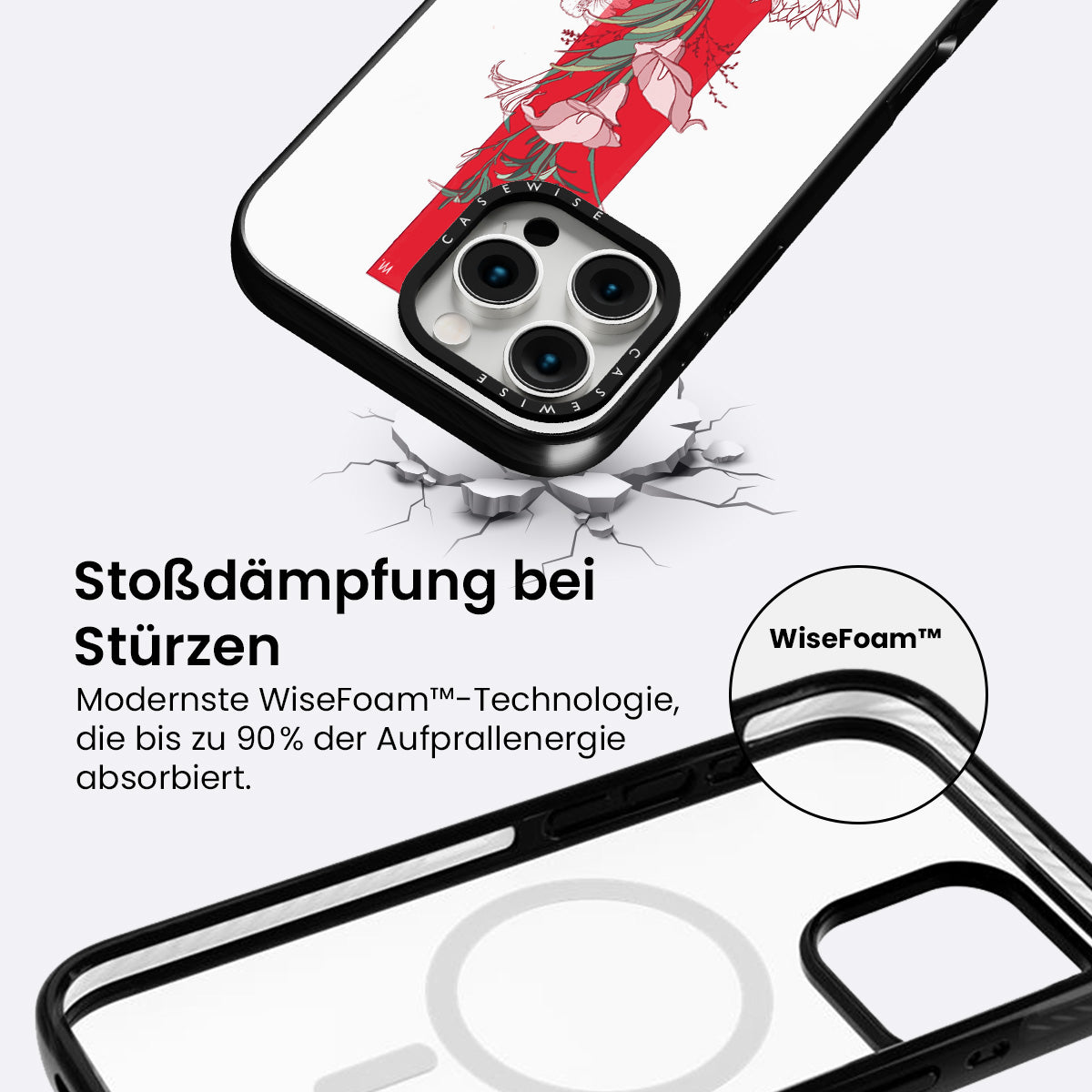 CASEWISE

CASEWISE

Stoßdämpfung bei Stürzen

Modernste WiseFoam™-Technologie, die bis zu 90% der Aufprallenergie absorbiert.

WiseFoam™