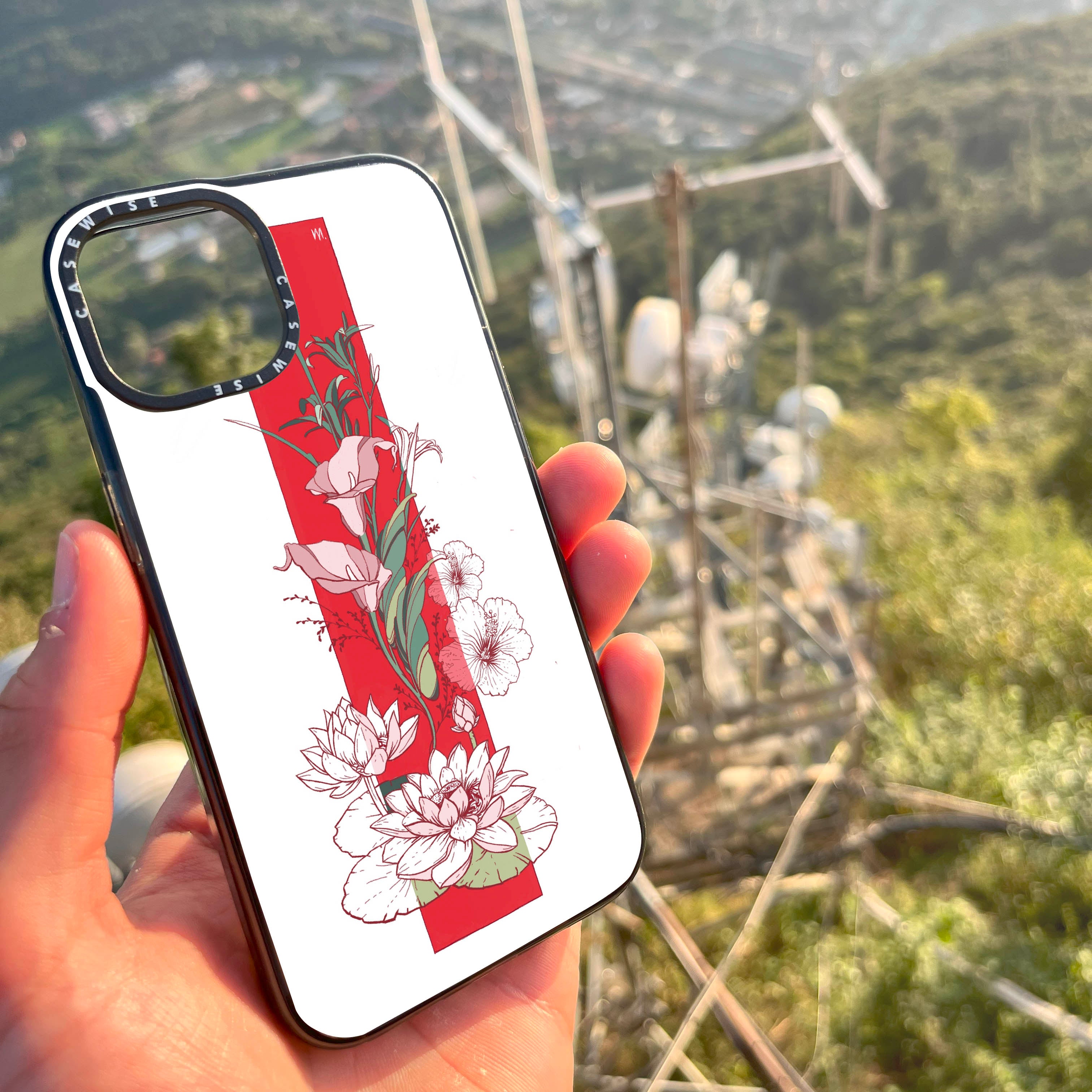 CASEWISE CASEWISE

M.