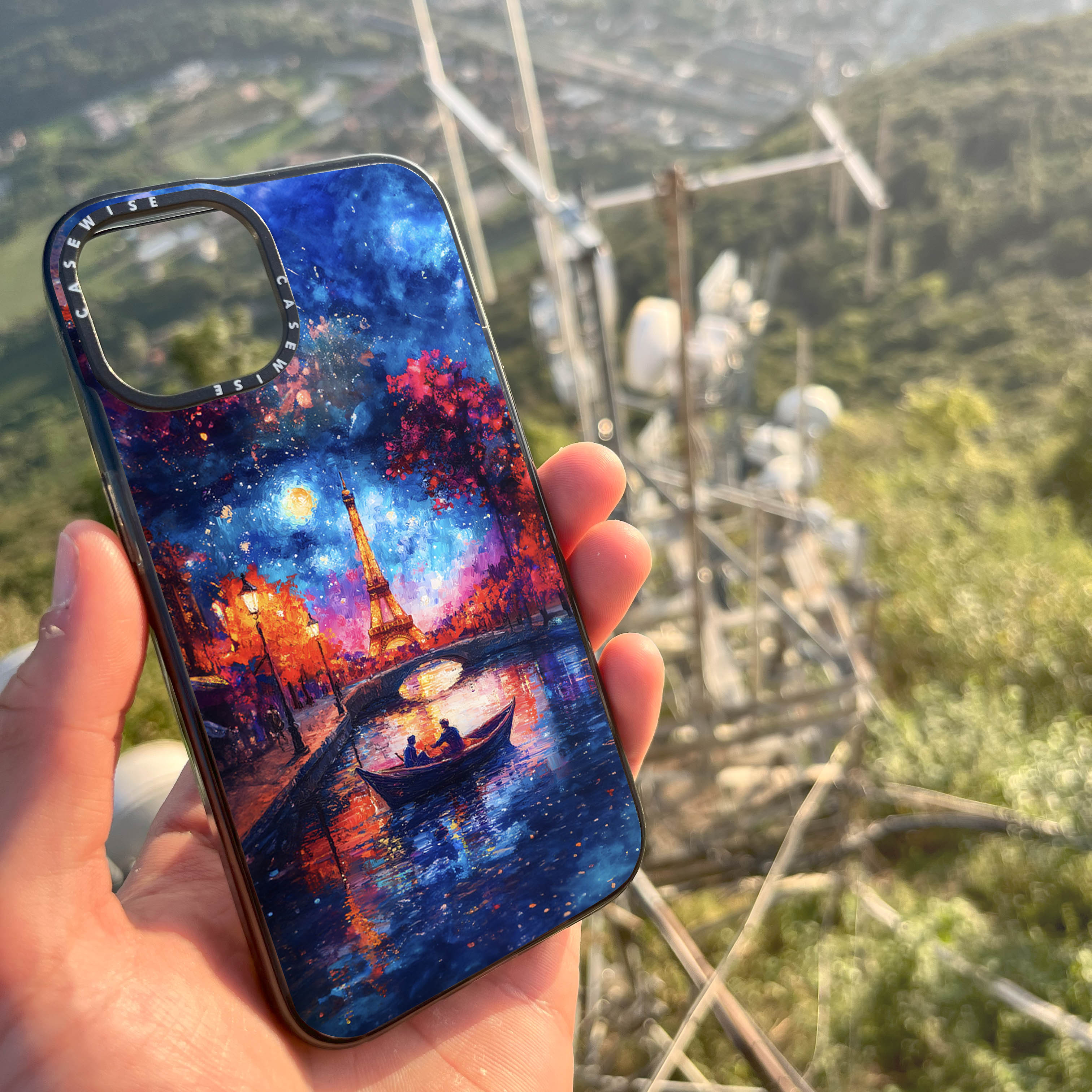 CASEWISE CASEWISE