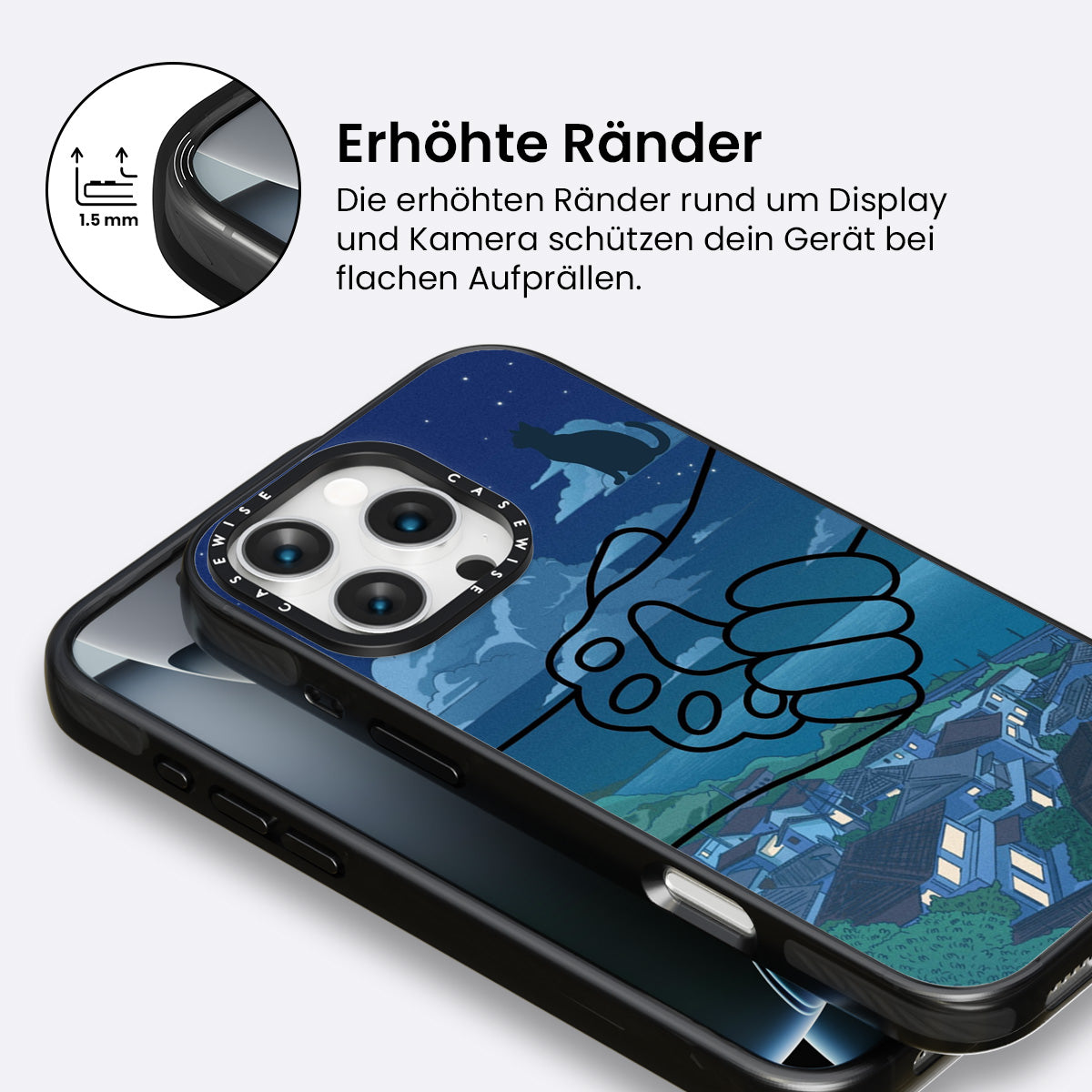 1.5 mm

Erhöhte Ränder

Die erhöhten Ränder rund um Display und Kamera schützen dein Gerät bei flachen Aufprällen.

CASEWISE CASEWISE