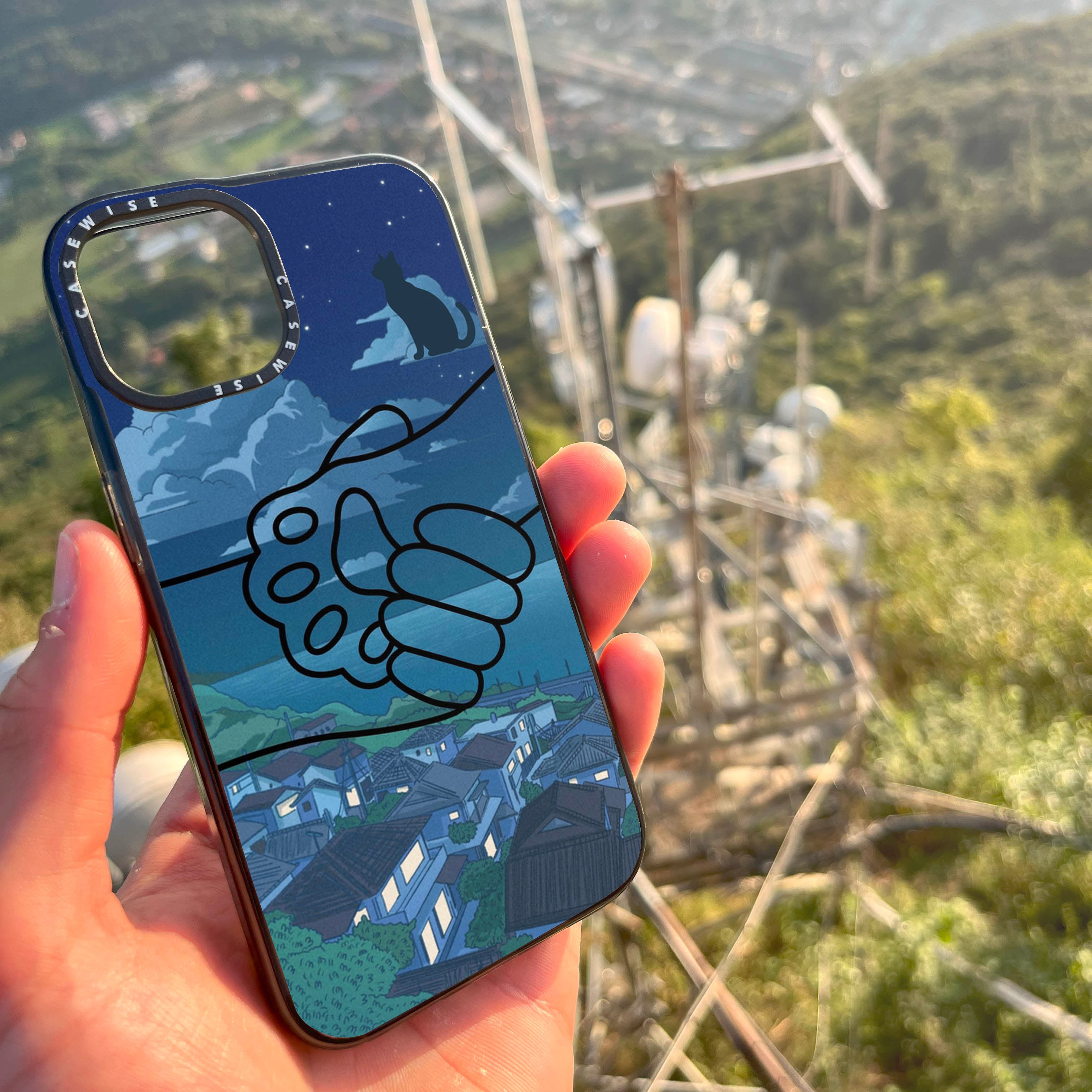 CASEWISE CASEWISE