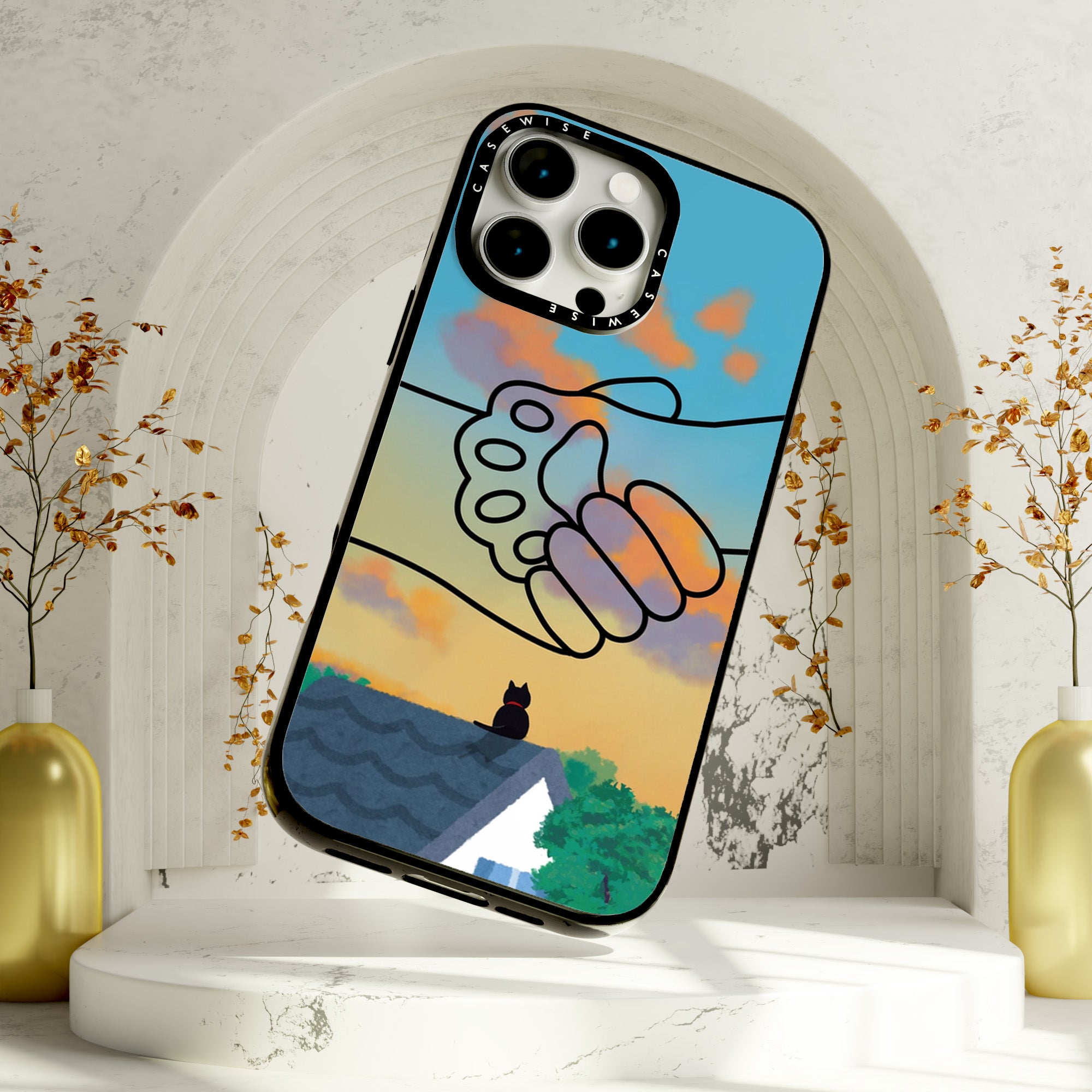 CASEWISE
CASEWISE