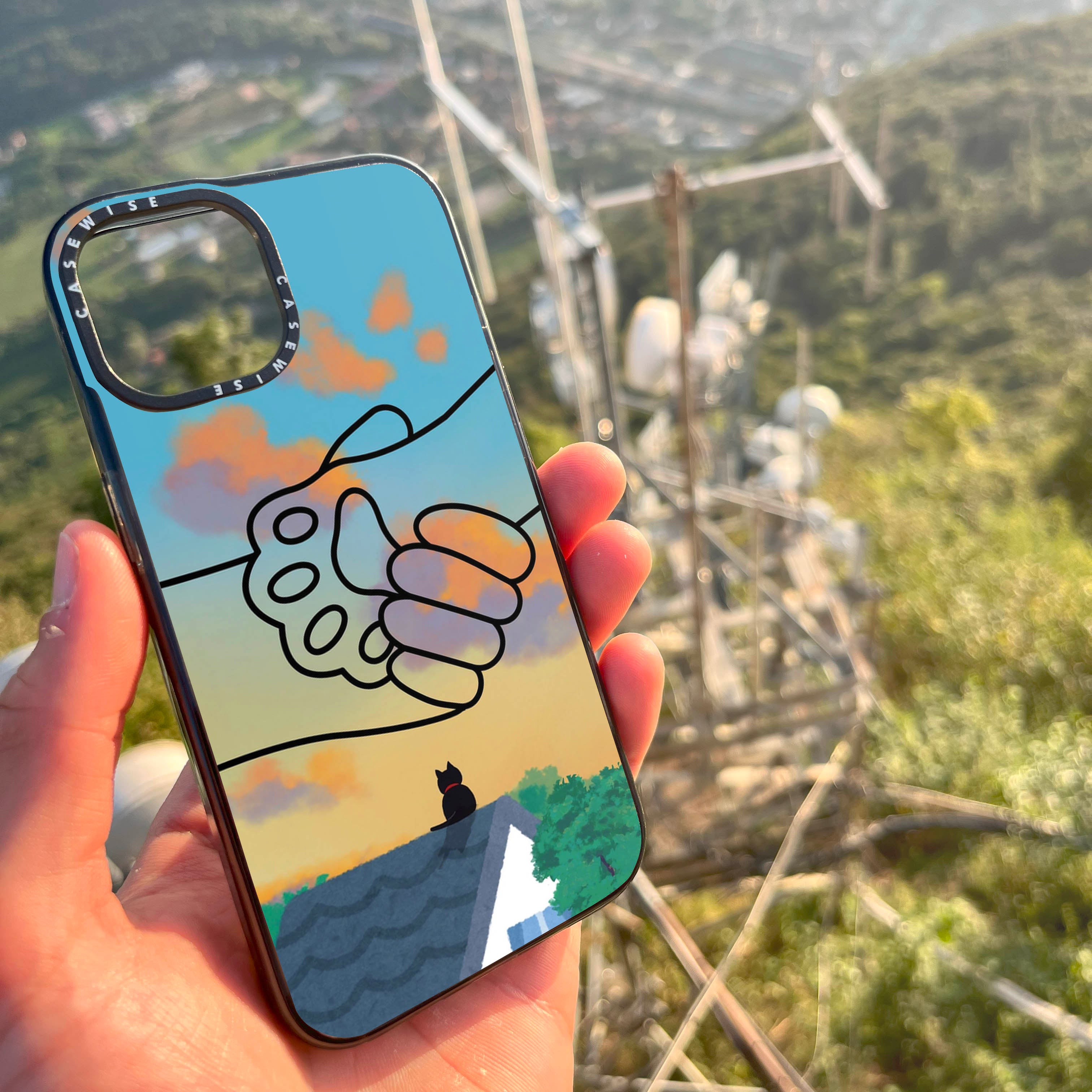 CASEWISE CASEWISE