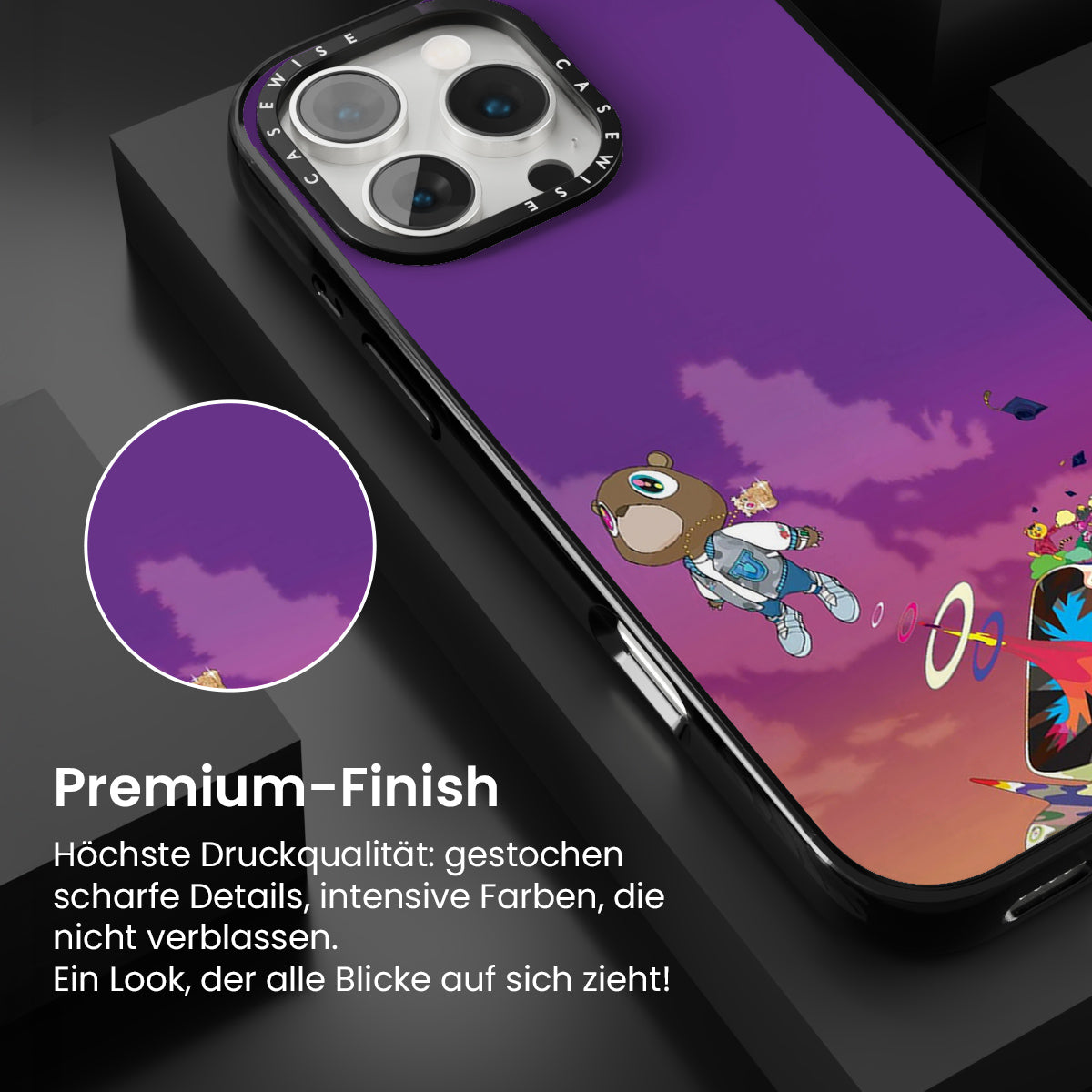 CASEWISE CASEWISE

Premium-Finish

Höchste Druckqualität: gestochen scharfe Details, intensive Farben, die nicht verblassen.
Ein Look, der alle Blicke auf sich zieht!