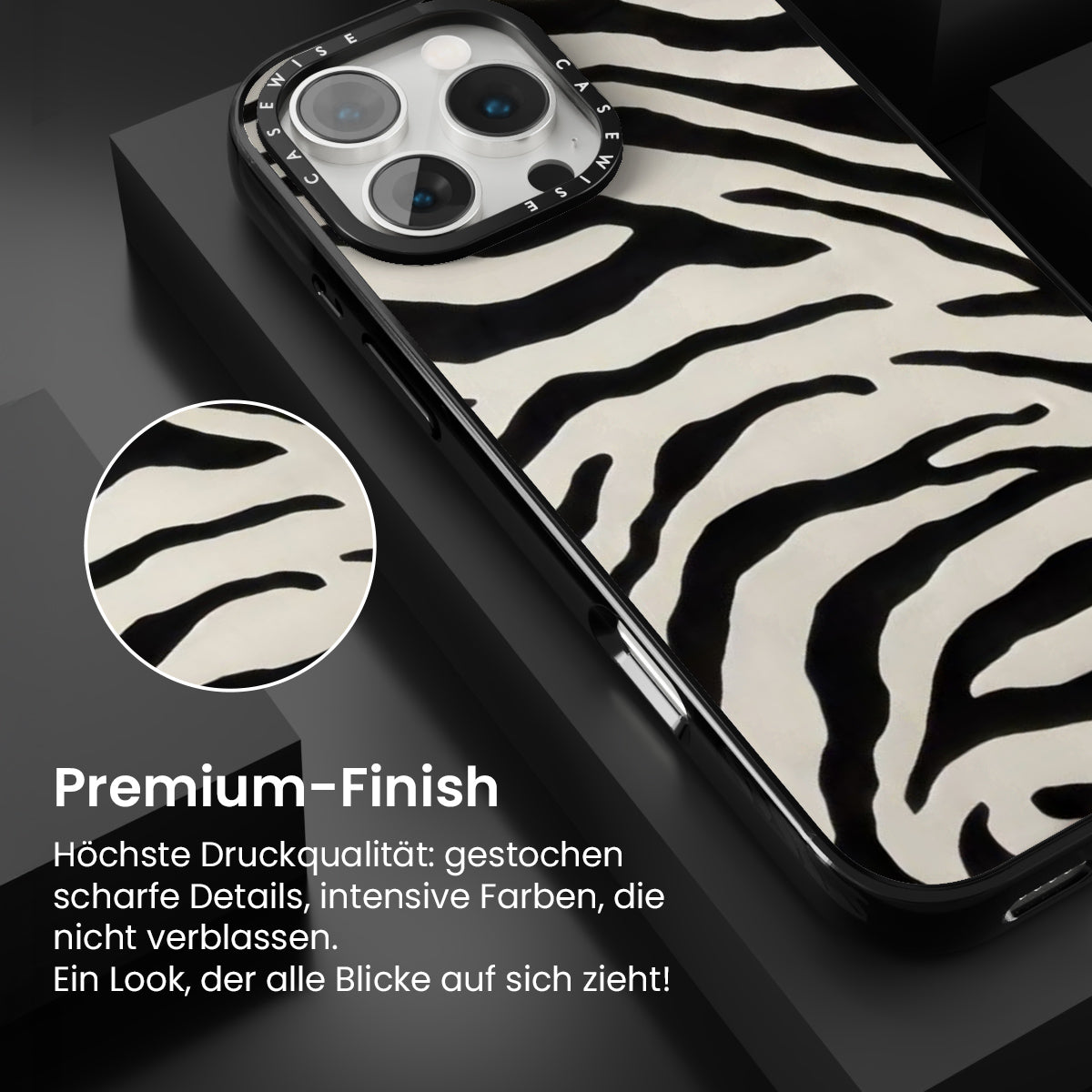 CASEWISE CASEWISE

Premium-Finish

Höchste Druckqualität: gestochen scharfe Details, intensive Farben, die nicht verblassen.
Ein Look, der alle Blicke auf sich zieht!