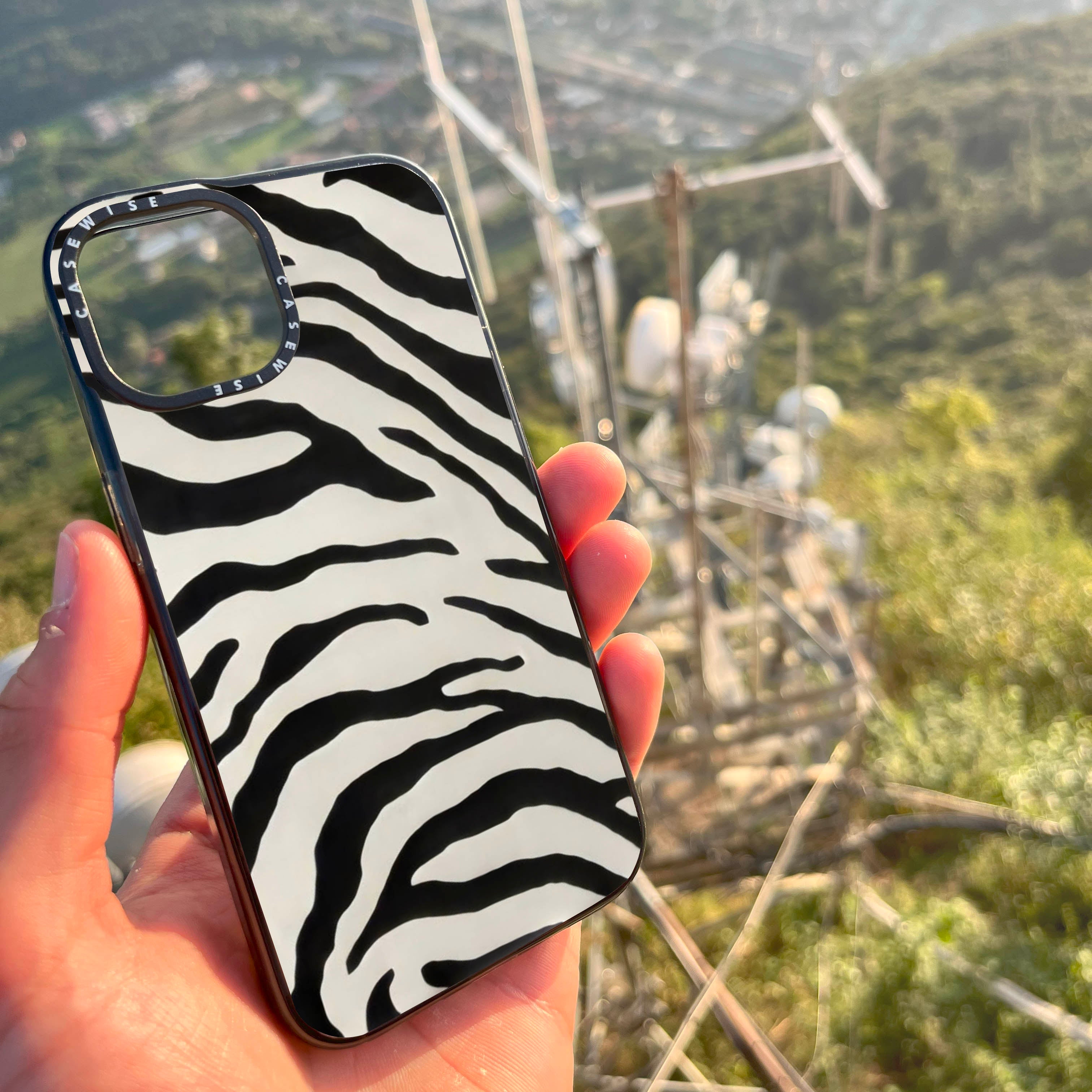 CASEWISE
CASEWISE