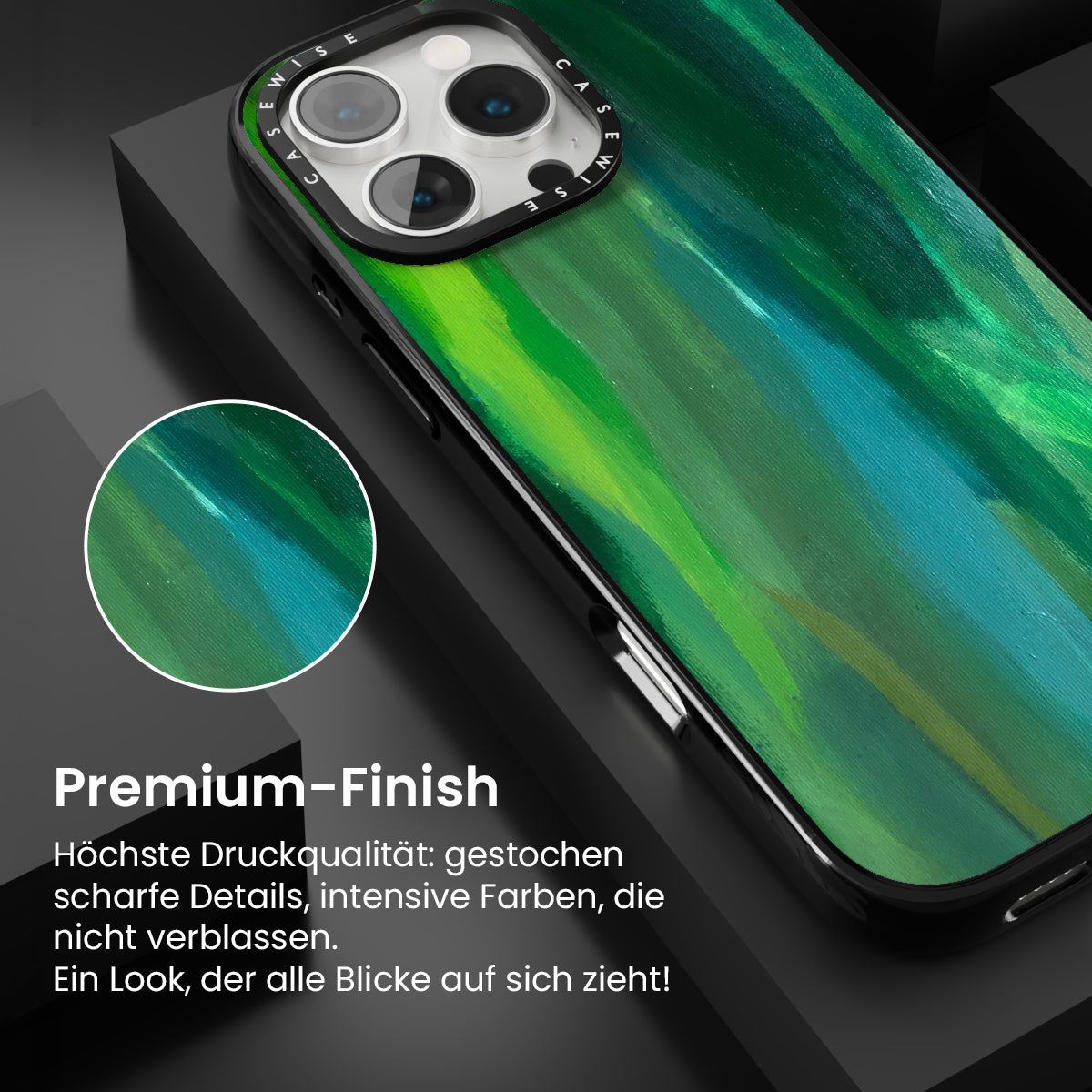 CASEWISE CASEWISE

Premium-Finish

Höchste Druckqualität: gestochen scharfe Details, intensive Farben, die nicht verblassen.
Ein Look, der alle Blicke auf sich zieht!