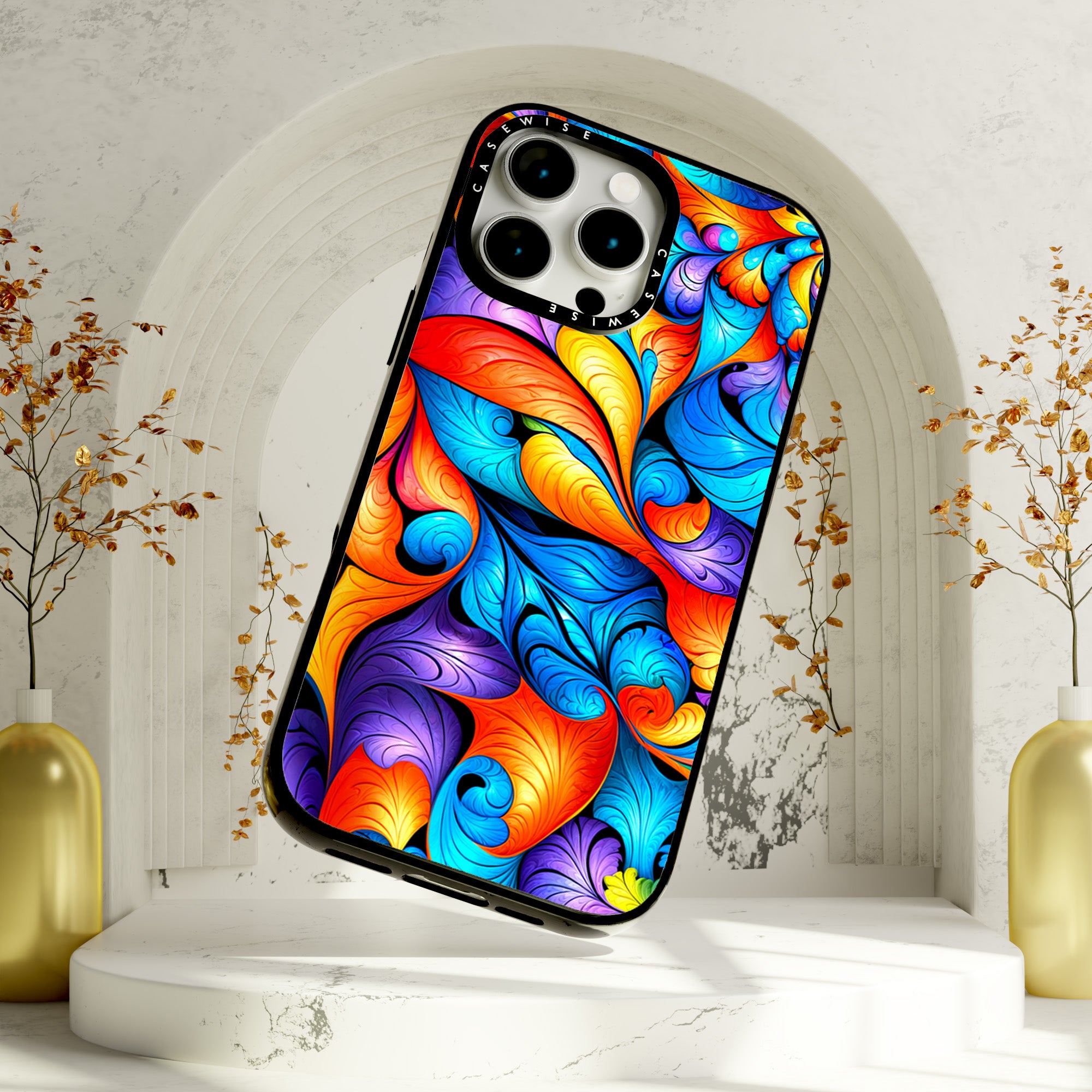 CASEWISE CASEWISE