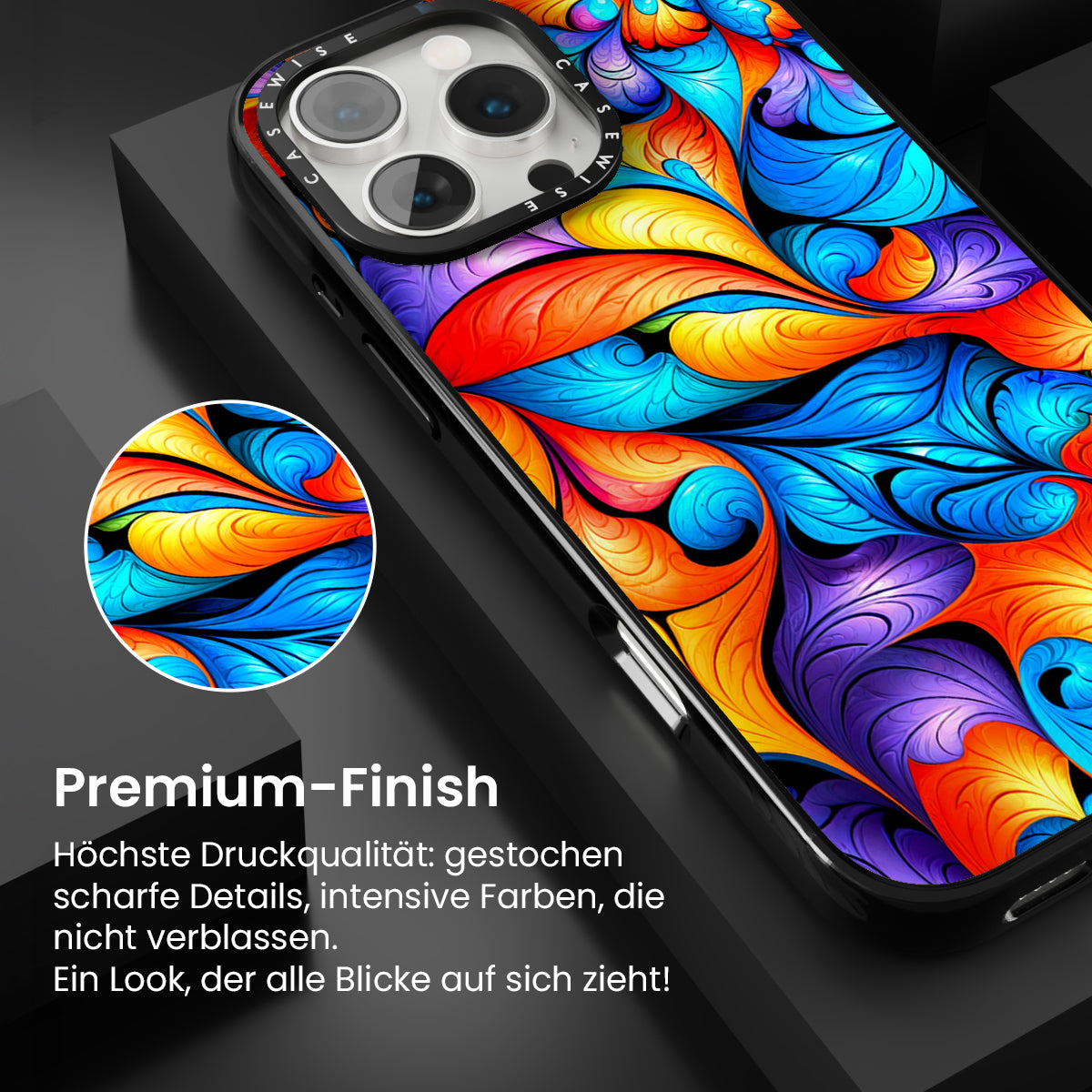 CASEWISE CASEWISE

Premium-Finish

Höchste Druckqualität: gestochen scharfe Details, intensive Farben, die nicht verblassen.
Ein Look, der alle Blicke auf sich zieht!