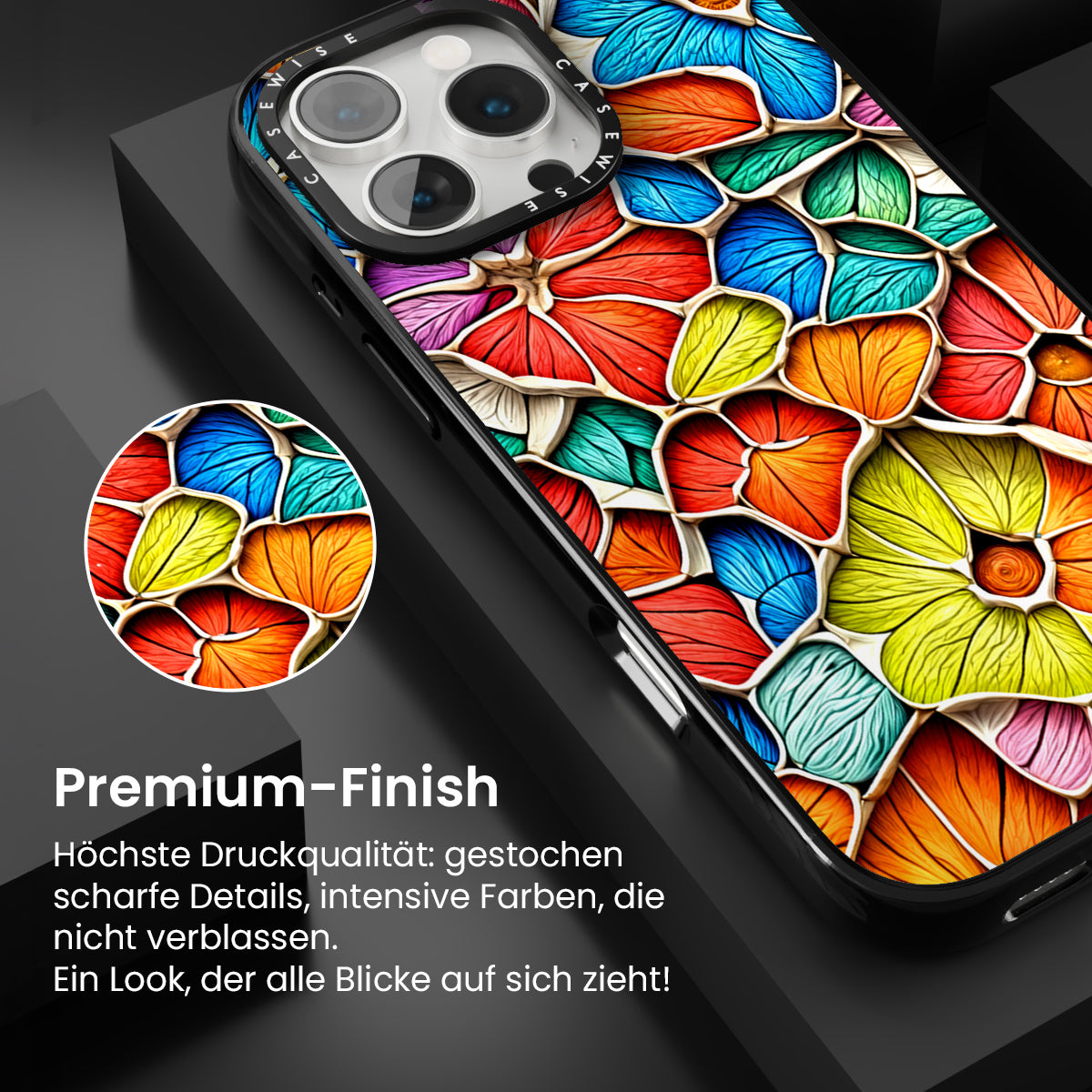 CASEWISE CASEWISE

Premium-Finish

Höchste Druckqualität: gestochen scharfe Details, intensive Farben, die nicht verblassen.
Ein Look, der alle Blicke auf sich zieht!