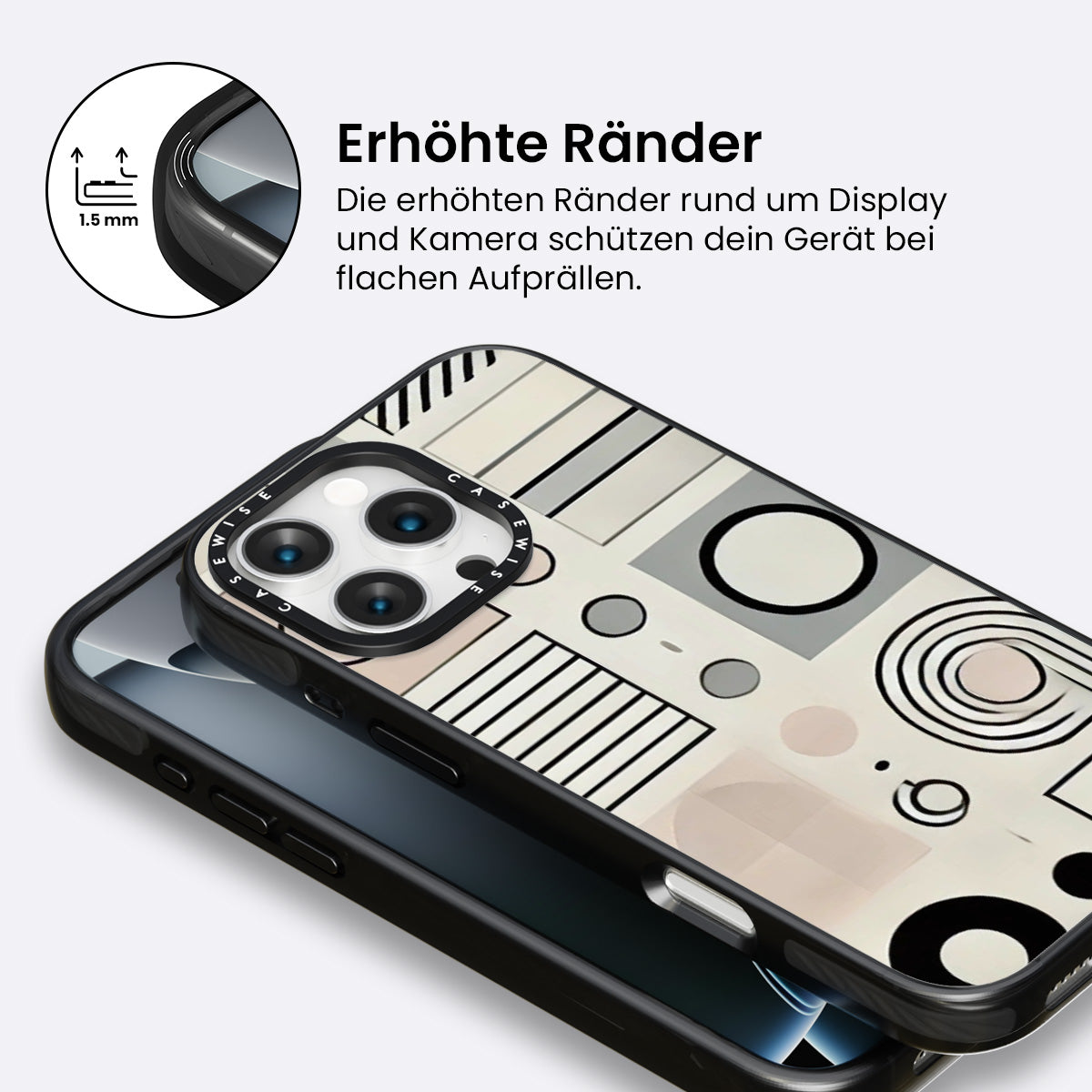 1.5 mm

Erhöhte Ränder

Die erhöhten Ränder rund um Display und Kamera schützen dein Gerät bei flachen Aufprällen.

CASEWISE CASEWISE