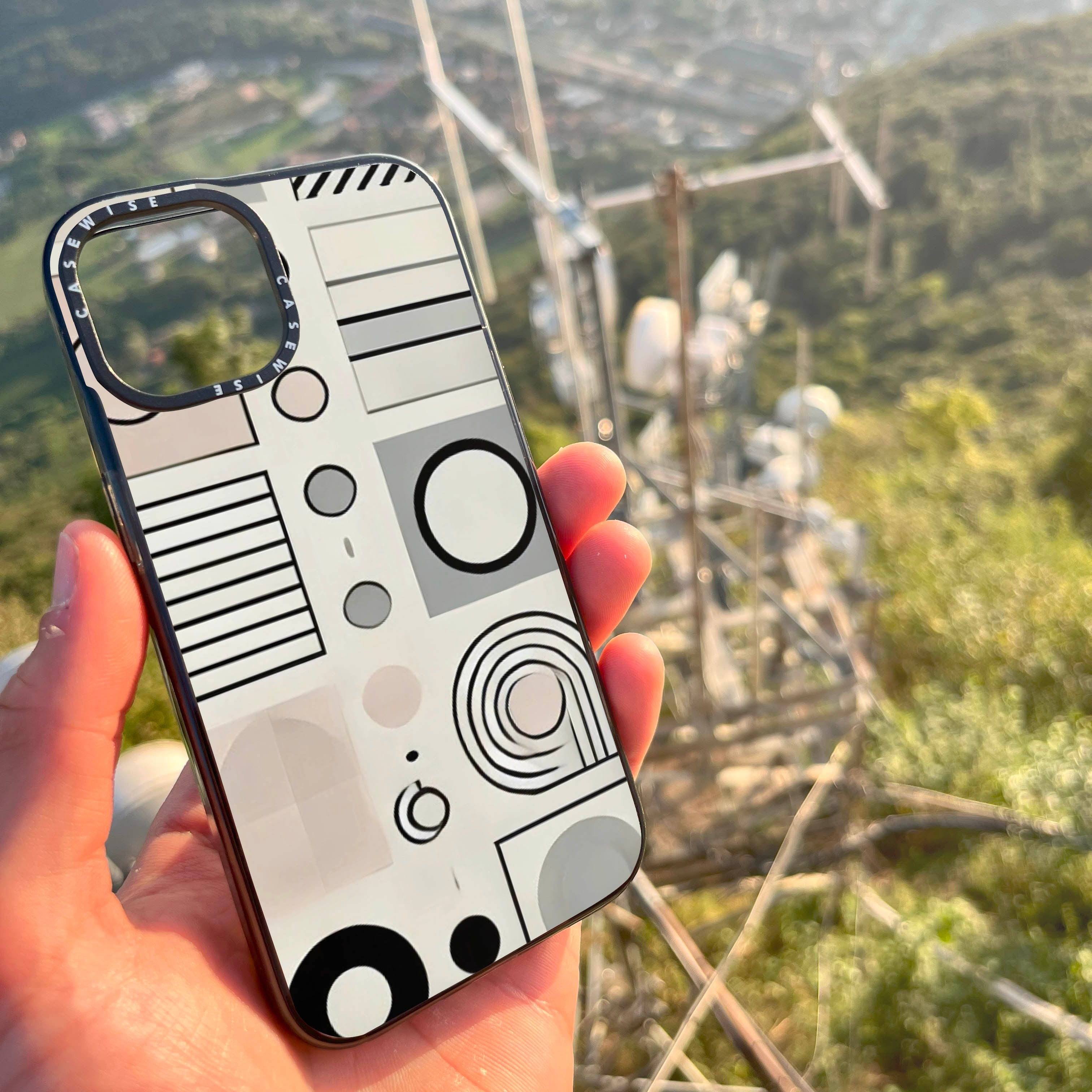 CASEWISE CASEWISE