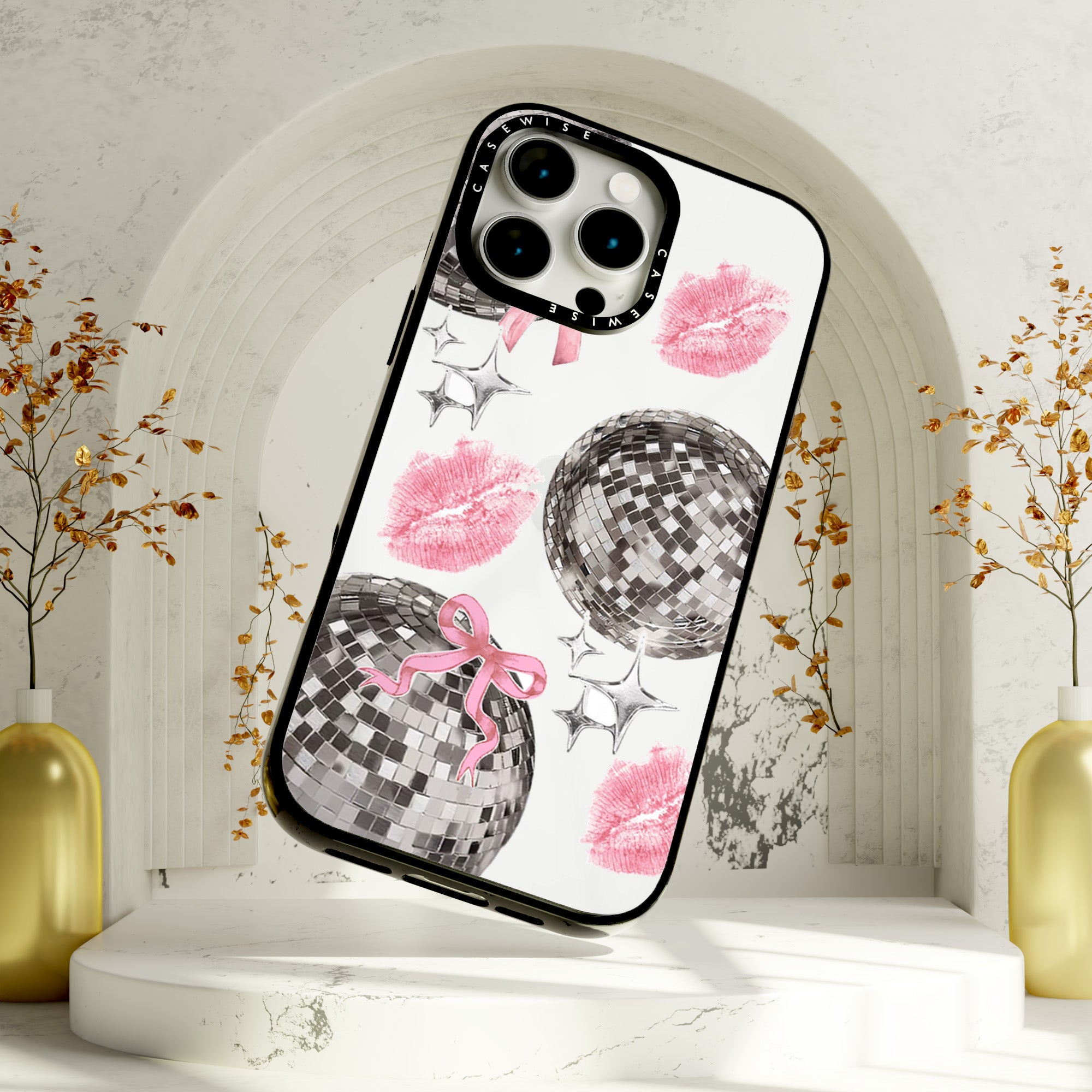 CASEWISE
CASEWISE