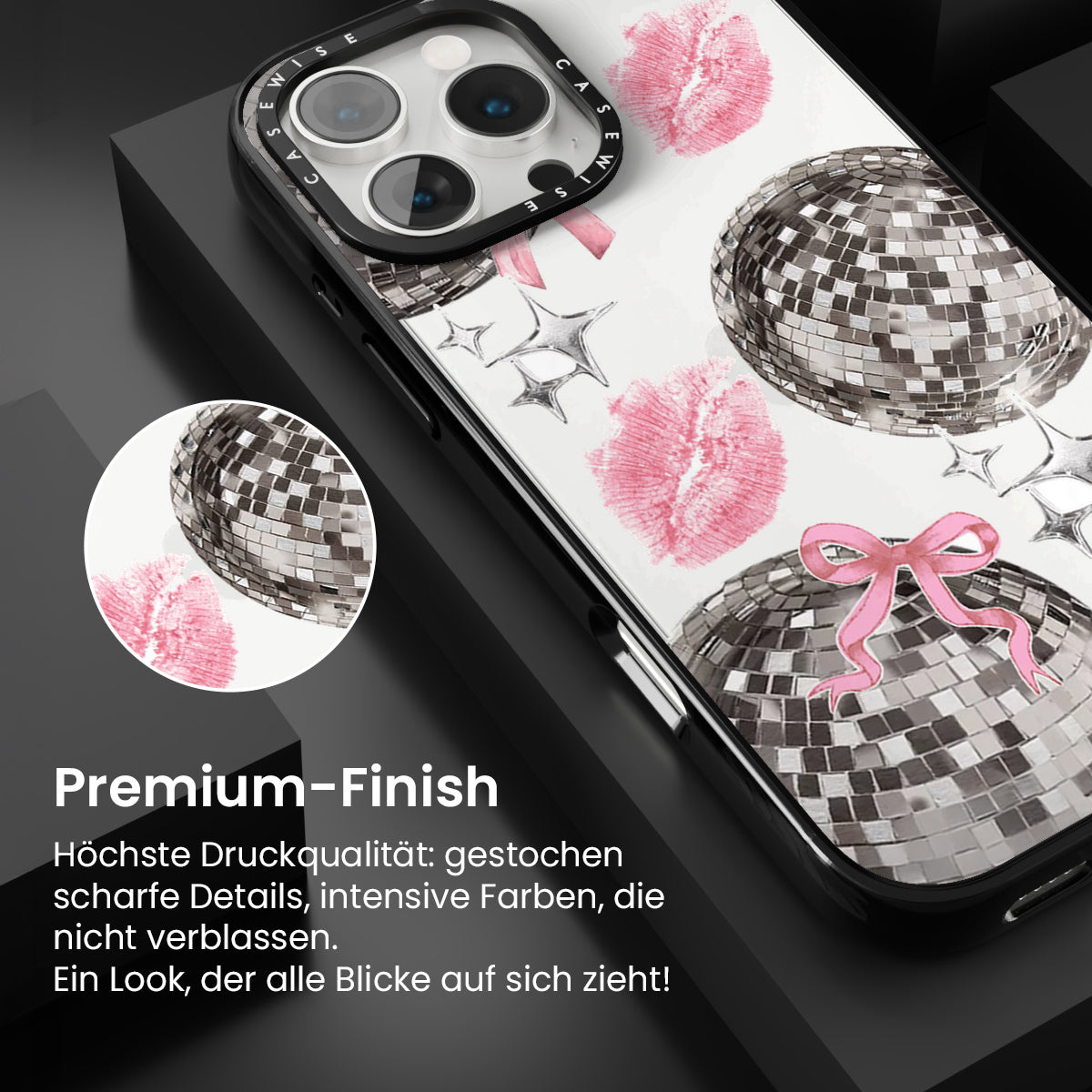 CASEWISE CASEWISE

Premium-Finish

Höchste Druckqualität: gestochen scharfe Details, intensive Farben, die nicht verblassen.
Ein Look, der alle Blicke auf sich zieht!